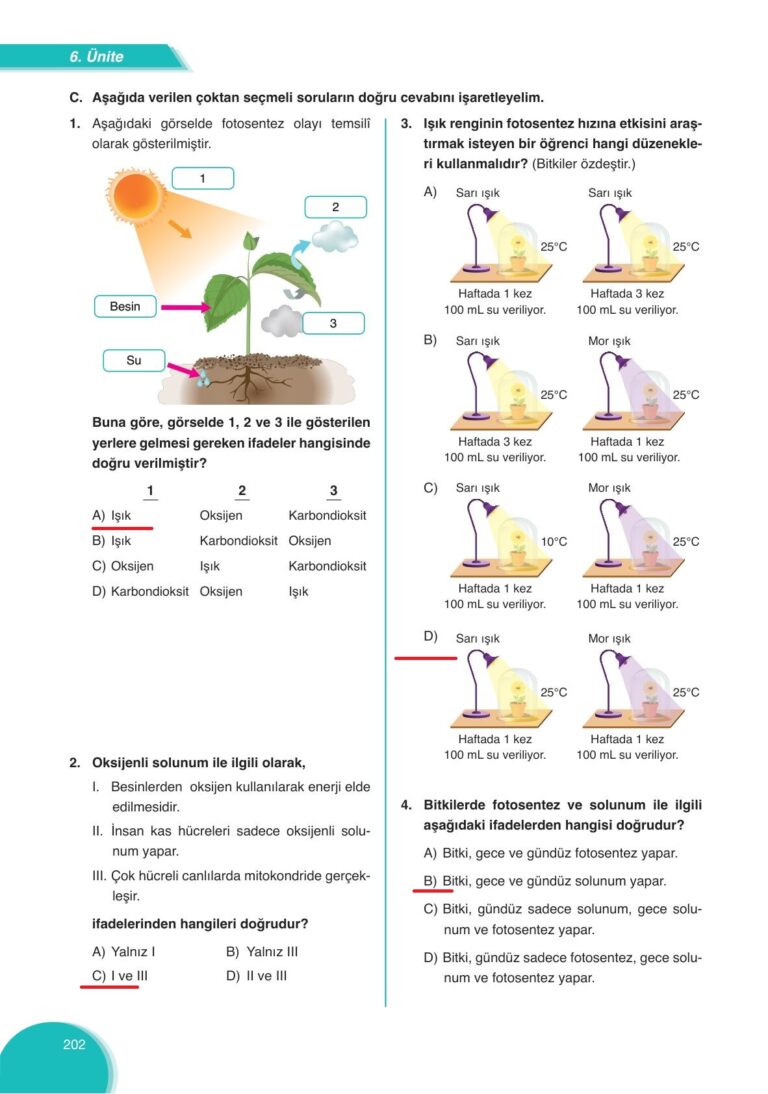 6. Ünite

C. Aşağıda verilen çoktan seçmeli soruların doğru cevabını işaretleyelim.

1. Aşağıdaki görselde fotosentez olayı temsilî olarak gösterilmiştir.

1

2

Besin

3

Su

Buna göre, görselde 1, 2 ve 3 ile gösterilen yerlere gelmesi gereken ifadeler hangisinde doğru verilmiştir?

| | 1 | 2 | 3 |
|---|---|---|---|
| A) | Işık | Oksijen | Karbondioksit |
| B) | Işık | Karbondioksit | Oksijen |
| C) | Oksijen | Işık | Karbondioksit |
| D) | Karbondioksit | Oksijen | Işık |

2. Oksijenli solunum ile ilgili olarak,

I. Besinlerden oksijen kullanılarak enerji elde edilmesidir.

II. İnsan kas hücreleri sadece oksijenli solunum yapar.

III. Çok hücreli canlılarda mitokondride gerçekleşir.

ifadelerinden hangileri doğrudur?

A) Yalnız I
B) Yalnız III
C) I ve III
D) II ve III

3. Işık renginin fotosentez hızına etkisini araştırmak isteyen bir öğrenci hangi düzenekleri kullanmalıdır? (Bitkiler özdeştir.)

A) Sarı ışık 25°C Haftada 1 kez 100 mL su veriliyor.
Sarı ışık 25°C Haftada 3 kez 100 mL su veriliyor.

B) Sarı ışık 25°C Haftada 3 kez 100 mL su veriliyor.
Mor ışık 25°C Haftada 1 kez 100 mL su veriliyor.

C) Sarı ışık 10°C Haftada 1 kez 100 mL su veriliyor.
Mor ışık 25°C Haftada 1 kez 100 mL su veriliyor.

D) Sarı ışık 25°C Haftada 1 kez 100 mL su veriliyor.
Mor ışık 25°C Haftada 1 kez 100 mL su veriliyor.

4. Bitkilerde fotosentez ve solunum ile ilgili aşağıdaki ifadelerden hangisi doğrudur?

A) Bitki, gece ve gündüz fotosentez yapar.

B) Bitki, gece ve gündüz solunum yapar.

C) Bitki, gündüz sadece solunum, gece solunum ve fotosentez yapar.

D) Bitki, gündüz sadece fotosentez, gece solunum ve fotosentez yapar.

202