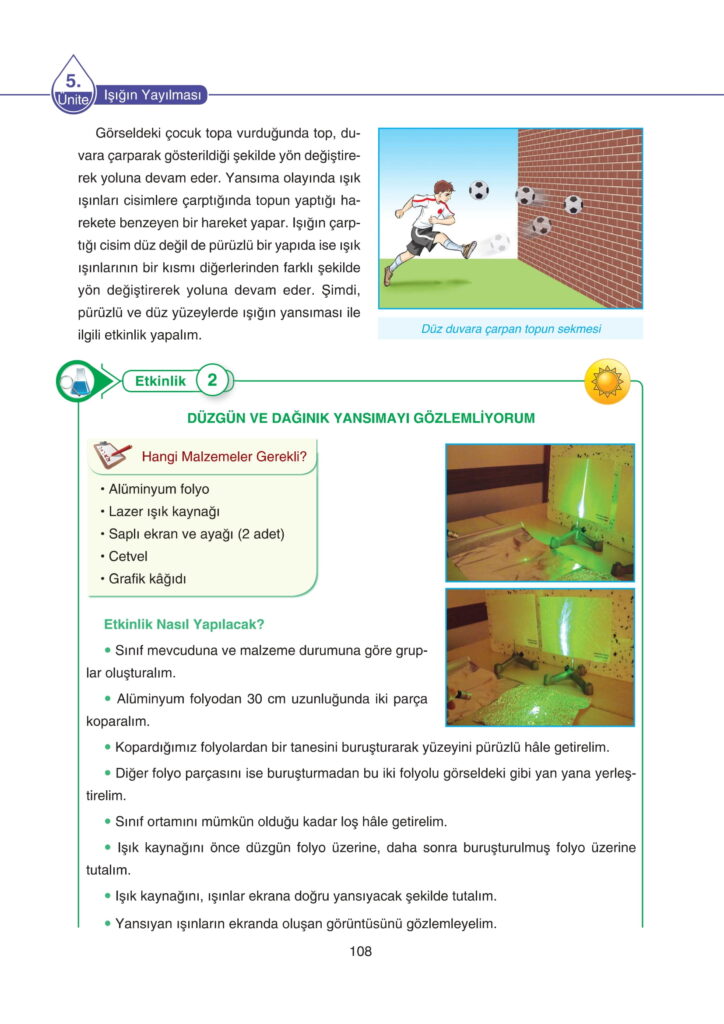 5. Ünite Işığın Yayılması

Görseldeki çocuk topa vurduğunda top, duvara çarparak gösterildiği şekilde yön değiştirerek yoluna devam eder. Yansıma olayında ışık ışınları cisimlere çarptığında topun yaptığı harekete benzeyen bir hareket yapar. Işığın çarptığı cisim düz değil de pürüzlü bir yapıda ise ışık ışınlarının bir kısmı diğerlerinden farklı şekilde yön değiştirerek yoluna devam eder. Şimdi, pürüzlü ve düz yüzeylerde ışığın yansıması ile ilgili etkinlik yapalım.

Düz duvara çarpan topun sekmesi

Etkinlik 2

DÜZGÜN VE DAĞINIK YANSIMAYI GÖZLEMLİYORUM

Hangi Malzemeler Gerekli?

• Alüminyum folyo
• Lazer ışık kaynağı
• Saplı ekran ve ayağı (2 adet)
• Cetvel
• Grafik kâğıdı

Etkinlik Nasıl Yapılacak?

• Sınıf mevcuduna ve malzeme durumuna göre gruplar oluşturalım.

• Alüminyum folyodan 30 cm uzunluğunda iki parça koparalım.

• Kopardığımız folyolardan bir tanesini buruşturarak yüzeyini pürüzlü hâle getirelim.

• Diğer folyo parçasını ise buruşturmadan bu iki folyolu görseldeki gibi yan yana yerleştirelim.

• Sınıf ortamını mümkün olduğu kadar loş hâle getirelim.

• Işık kaynağını önce düzgün folyo üzerine, daha sonra buruşturulmuş folyo üzerine tutalım.

• Işık kaynağını, ışınlar ekrana doğru yansıyacak şekilde tutalım.

• Yansıyan ışınların ekranda oluşan görüntüsünü gözlemleyelim.

108