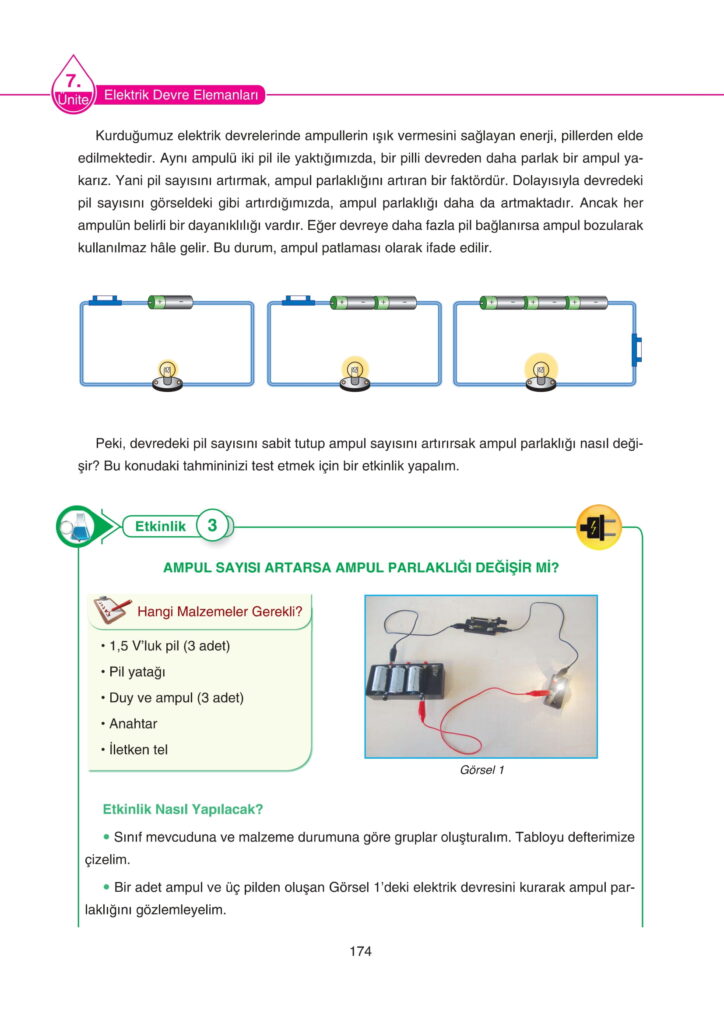 7.
Ünite
Elektrik Devre Elemanları

Kurduğumuz elektrik devrelerinde ampullerin ışık vermesini sağlayan enerji, pillerden elde edilmektedir. Aynı ampulü iki pil ile yaktığımızda, bir pilli devreden daha parlak bir ampul yakarız. Yani pil sayısını artırmak, ampul parlaklığını artıran bir faktördür. Dolayısıyla devredeki pil sayısını görseldeki gibi artırdığımızda, ampul parlaklığı daha da artmaktadır. Ancak her ampulün belirli bir dayanıklılığı vardır. Eğer devreye daha fazla pil bağlanırsa ampul bozularak kullanılmaz hâle gelir. Bu durum, ampul patlaması olarak ifade edilir.

Peki, devredeki pil sayısını sabit tutup ampul sayısını artırırsak ampul parlaklığı nasıl değişir? Bu konudaki tahmininizi test etmek için bir etkinlik yapalım.

Etkinlik 3

AMPUL SAYISI ARTARSA AMPUL PARLAKLIĞI DEĞİŞİR Mİ?

Hangi Malzemeler Gerekli?
• 1,5 V'luk pil (3 adet)
• Pil yatağı
• Duy ve ampul (3 adet)
• Anahtar
• İletken tel

Görsel 1

Etkinlik Nasıl Yapılacak?

• Sınıf mevcuduna ve malzeme durumuna göre gruplar oluşturalım. Tabloyu defterimize çizelim.

• Bir adet ampul ve üç pilden oluşan Görsel 1'deki elektrik devresini kurarak ampul parlaklığını gözlemleyelim.

174