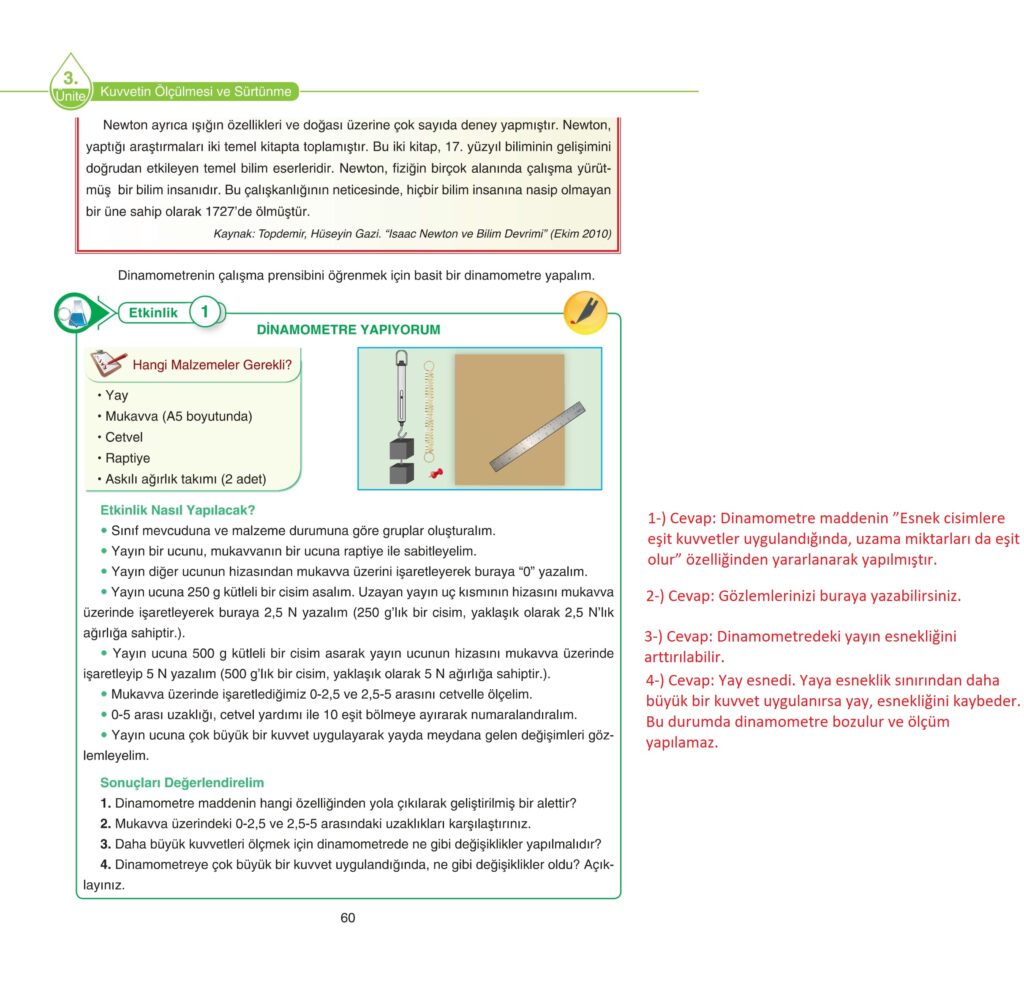 3. Ünite Kuvvetin Ölçülmesi ve Sürtünme

Newton ayrıca ışığın özellikleri ve doğası üzerine çok sayıda deney yapmıştır. Newton, yaptığı araştırmaları iki temel kitapta toplamıştır. Bu iki kitap, 17. yüzyıl biliminin gelişimini doğrudan etkileyen temel bilim eserleridir. Newton, fiziğin birçok alanında çalışma yürütmüş bir bilim insanıdır. Bu çalışkanlığının neticesinde, hiçbir bilim insanına nasip olmayan bir üne sahip olarak 1727'de ölmüştür.

Kaynak: Topdemir, Hüseyin Gazi. "Isaac Newton ve Bilim Devrimi" (Ekim 2010)

Dinamometrenin çalışma prensibini öğrenmek için basit bir dinamometre yapalım.

Etkinlik 1

DİNAMOMETRE YAPIYORUM

Hangi Malzemeler Gerekli?

• Yay
• Mukavva (A5 boyutunda)
• Cetvel
• Raptiye
• Askılı ağırlık takımı (2 adet)

Etkinlik Nasıl Yapılacak?

• Sınıf mevcuduna ve malzeme durumuna göre gruplar oluşturalım.
• Yayın bir ucunu, mukavvanın bir ucuna raptiye ile sabitleyelim.
• Yayın diğer ucunun hizasından mukavva üzerini işaretleyerek buraya "0" yazalım.
• Yayın ucuna 250 g kütleli bir cisim asalım. Uzayan yayın uç kısmının hizasını mukavva üzerinde işaretleyerek buraya 2,5 N yazalım (250 g'lık bir cisim, yaklaşık olarak 2,5 N'lık ağırlığa sahiptir.).
• Yayın ucuna 500 g kütleli bir cisim asarak yayın ucunun hizasını mukavva üzerinde işaretleyip 5 N yazalım (500 g'lık bir cisim, yaklaşık olarak 5 N ağırlığa sahiptir.).
• Mukavva üzerinde işaretlediğimiz 0-2,5 ve 2,5-5 arasını cetvelle ölçelim.
• 0-5 arası uzaklığı, cetvel yardımı ile 10 eşit bölmeye ayırarak numaralandıralım.
• Yayın ucuna çok büyük bir kuvvet uygulayarak yayda meydana gelen değişimleri gözlemleyelim.

Sonuçları Değerlendirelim

1. Dinamometre maddenin hangi özelliğinden yola çıkılarak geliştirilmiş bir alettir?
2. Mukavva üzerindeki 0-2,5 ve 2,5-5 arasındaki uzaklıkları karşılaştırınız.
3. Daha büyük kuvvetleri ölçmek için dinamometrede ne gibi değişiklikler yapılmalıdır?
4. Dinamometreye çok büyük bir kuvvet uygulandığında, ne gibi değişiklikler oldu? Açıklayınız.

60

1-) Cevap: Dinamometre maddenin "Esnek cisimlere eşit kuvvetler uygulandığında, uzama miktarları da eşit olur" özelliğinden yararlanarak yapılmıştır.

2-) Cevap: Gözlemlerinizi buraya yazabilirsiniz.

3-) Cevap: Dinamometredeki yayın esnekliğini arttırılabilir.

4-) Cevap: Yay esnedi. Yaya esneklik sınırından daha büyük bir kuvvet uygulanırsa yay, esnekliğini kaybeder. Bu durumda dinamometre bozulur ve ölçüm yapılamaz.