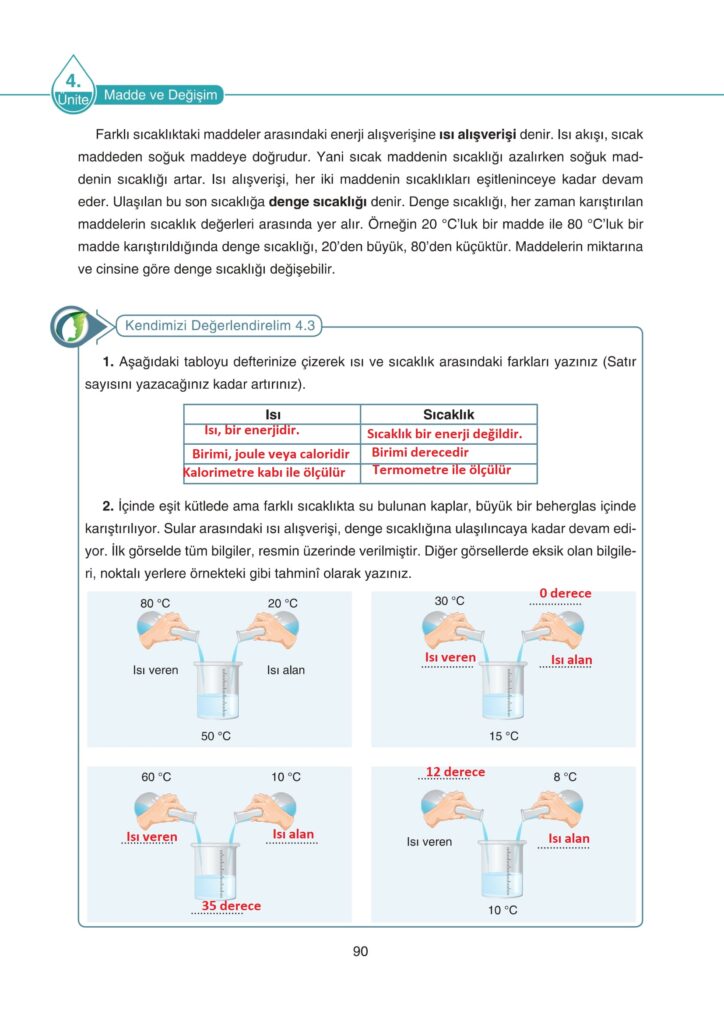 4. Ünite Madde ve Değişim

Farklı sıcaklıktaki maddeler arasındaki enerji alışverişine **ısı alışverişi** denir. Isı akışı, sıcak maddeden soğuk maddeye doğrudur. Yani sıcak maddenin sıcaklığı azalırken soğuk maddenin sıcaklığı artar. Isı alışverişi, her iki maddenin sıcaklıkları eşitleninceye kadar devam eder. Ulaşılan bu son sıcaklığa **denge sıcaklığı** denir. Denge sıcaklığı, her zaman karıştırılan maddelerin sıcaklık değerleri arasında yer alır. Örneğin 20 °C'luk bir madde ile 80 °C'luk bir madde karıştırıldığında denge sıcaklığı, 20'den büyük, 80'den küçüktür. Maddelerin miktarına ve cinsine göre denge sıcaklığı değişebilir.

Kendimizi Değerlendirelim 4.3

**1.** Aşağıdaki tabloyu defterinize çizerek ısı ve sıcaklık arasındaki farkları yazınız (Satır sayısını yazacağınız kadar artırınız).

| Isı | Sıcaklık |
|---|---|
| Isı, bir enerjidir. | Sıcaklık bir enerji değildir. |
| Birimi, joule veya caloridir | Birimi derecedir |
| Kalorimetre kabı ile ölçülür | Termometre ile ölçülür |

**2.** İçinde eşit kütlede ama farklı sıcaklıkta su bulunan kaplar, büyük bir beherglas içinde karıştırılıyor. Sular arasındaki ısı alışverişi, denge sıcaklığına ulaşılıncaya kadar devam ediyor. İlk görselde tüm bilgiler, resmin üzerinde verilmiştir. Diğer görsellerde eksik olan bilgileri, noktalı yerlere örnekteki gibi tahminî olarak yazınız.

80 °C
20 °C
Isı veren
Isı alan
50 °C

30 °C
0 derece
Isı veren
Isı alan
15 °C

60 °C
10 °C
Isı veren
Isı alan
35 derece

12 derece
8 °C
Isı veren
Isı alan
10 °C

90