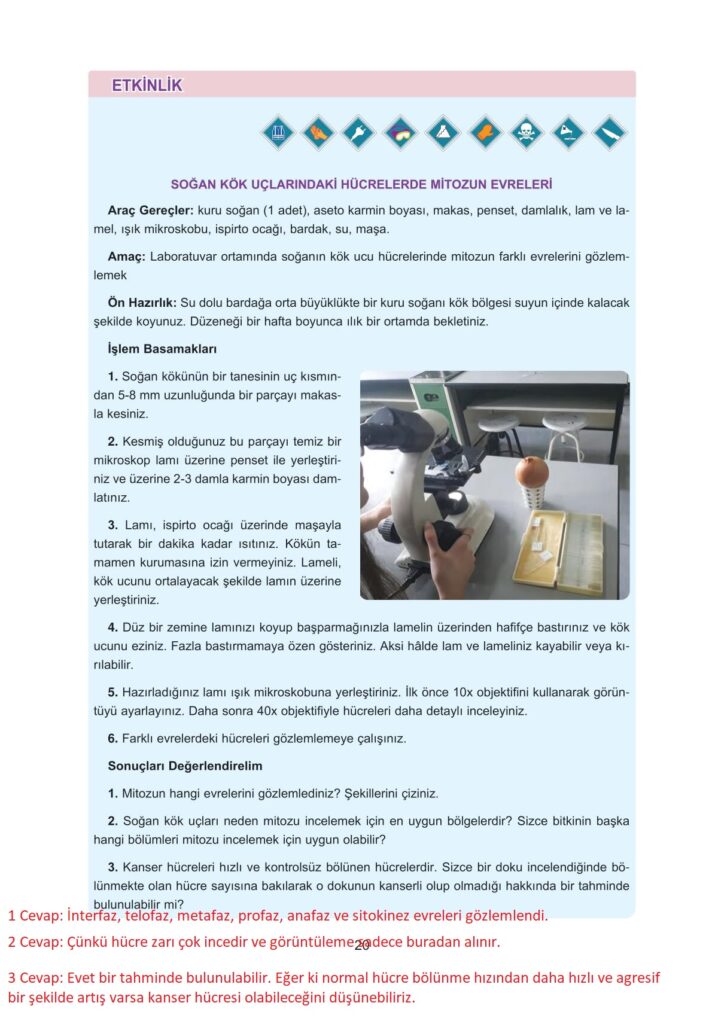 ETKİNLİK

SOĞAN KÖK UÇLARINDAKİ HÜCRELERDE MİTOZUN EVRELERİ

**Araç Gereçler:** kuru soğan (1 adet), aseto karmin boyası, makas, penset, damlalık, lam ve lamel, ışık mikroskobu, ispirto ocağı, bardak, su, maşa.

**Amaç:** Laboratuvar ortamında soğanın kök ucu hücrelerinde mitozun farklı evrelerini gözlemlemek

**Ön Hazırlık:** Su dolu bardağa orta büyüklükte bir kuru soğanı kök bölgesi suyun içinde kalacak şekilde koyunuz. Düzeneği bir hafta boyunca ılık bir ortamda bekletiniz.

**İşlem Basamakları**

**1.** Soğan kökünün bir tanesinin uç kısmından 5-8 mm uzunluğunda bir parçayı makasla kesiniz.

**2.** Kesmiş olduğunuz bu parçayı temiz bir mikroskop lamı üzerine penset ile yerleştiriniz ve üzerine 2-3 damla karmin boyası damlatınız.

**3.** Lamı, ispirto ocağı üzerinde maşayla tutarak bir dakika kadar ısıtınız. Kökün tamamen kurumasına izin vermeyiniz. Lameli, kök ucunu ortalayacak şekilde lamın üzerine yerleştiriniz.

**4.** Düz bir zemine lamınızı koyup başparmağınızla lamelin üzerinden hafifçe bastırınız ve kök ucunu eziniz. Fazla bastırmamaya özen gösteriniz. Aksi hâlde lam ve lameliniz kayabilir veya kırılabilir.

**5.** Hazırladığınız lamı ışık mikroskobuna yerleştiriniz. İlk önce 10x objektifini kullanarak görüntüyü ayarlayınız. Daha sonra 40x objektifiyle hücreleri daha detaylı inceleyiniz.

**6.** Farklı evrelerdeki hücreleri gözlemlemeye çalışınız.

**Sonuçları Değerlendirelim**

**1.** Mitozun hangi evrelerini gözlemlediniz? Şekillerini çiziniz.

**2.** Soğan kök uçları neden mitozu incelemek için en uygun bölgelerdir? Sizce bitkinin başka hangi bölümleri mitozu incelemek için uygun olabilir?

**3.** Kanser hücreleri hızlı ve kontrolsüz bölünen hücrelerdir. Sizce bir doku incelendiğinde bölünmekte olan hücre sayısına bakılarak o dokunun kanserli olup olmadığı hakkında bir tahminde bulunulabilir mi?

1 Cevap: İnterfaz, telofaz, metafaz, profaz, anafaz ve sitokinez evreleri gözlemlendi.

2 Cevap: Çünkü hücre zarı çok incedir ve görüntüleme sadece buradan alınır.

20

3 Cevap: Evet bir tahminde bulunulabilir. Eğer ki normal hücre bölünme hızından daha hızlı ve agresif bir şekilde artış varsa kanser hücresi olabileceğini düşünebiliriz.