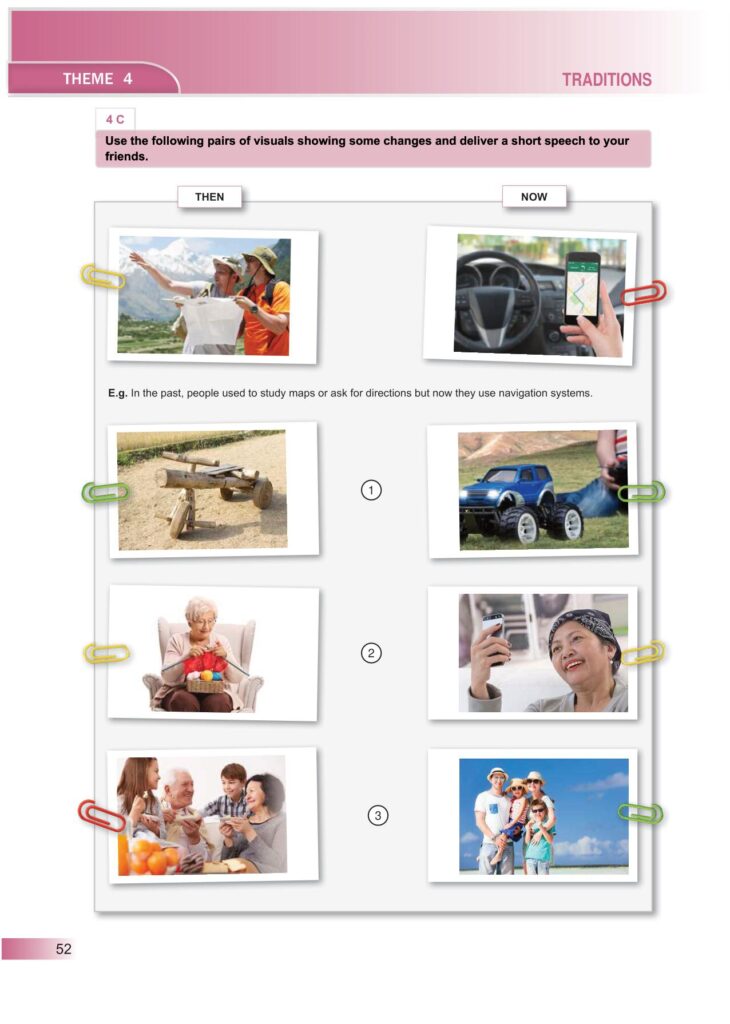 THEME 4

TRADITIONS

4 C

Use the following pairs of visuals showing some changes and deliver a short speech to your friends.

THEN

NOW

E.g. In the past, people used to study maps or ask for directions but now they use navigation systems.

1

2

3

52