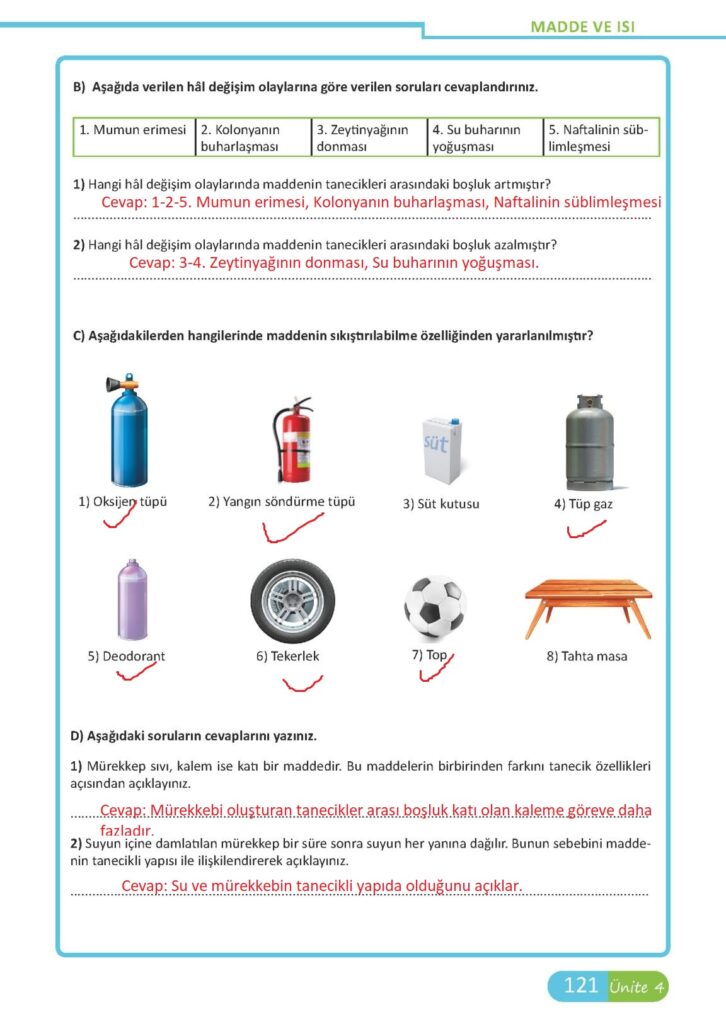 MADDE VE ISI

B) Aşağıda verilen hâl değişim olaylarına göre verilen soruları cevaplandırınız.

| 1. Mumun erimesi | 2. Kolonyanın buharlaşması | 3. Zeytinyağının donması | 4. Su buharının yoğuşması | 5. Naftalinin süblimleşmesi |
|---|---|---|---|---|

1) Hangi hâl değişim olaylarında maddenin tanecikleri arasındaki boşluk artmıştır?
Cevap: 1-2-5. Mumun erimesi, Kolonyanın buharlaşması, Naftalinin süblimleşmesi

2) Hangi hâl değişim olaylarında maddenin tanecikleri arasındaki boşluk azalmıştır?
Cevap: 3-4. Zeytinyağının donması, Su buharının yoğuşması.

C) Aşağıdakilerden hangilerinde maddenin sıkıştırılabilme özelliğinden yararlanılmıştır?

süt

1) Oksijen tüpü
2) Yangın söndürme tüpü
3) Süt kutusu
4) Tüp gaz
5) Deodorant
6) Tekerlek
7) Top
8) Tahta masa

D) Aşağıdaki soruların cevaplarını yazınız.

1) Mürekkep sıvı, kalem ise katı bir maddedir. Bu maddelerin birbirinden farkını tanecik özellikleri açısından açıklayınız.
Cevap: Mürekkebi oluşturan tanecikler arası boşluk katı olan kaleme göreve daha fazladır.

2) Suyun içine damlatılan mürekkep bir süre sonra suyun her yanına dağılır. Bunun sebebini maddenin tanecikli yapısı ile ilişkilendirerek açıklayınız.
Cevap: Su ve mürekkebin tanecikli yapıda olduğunu açıklar.

121 Ünite 4