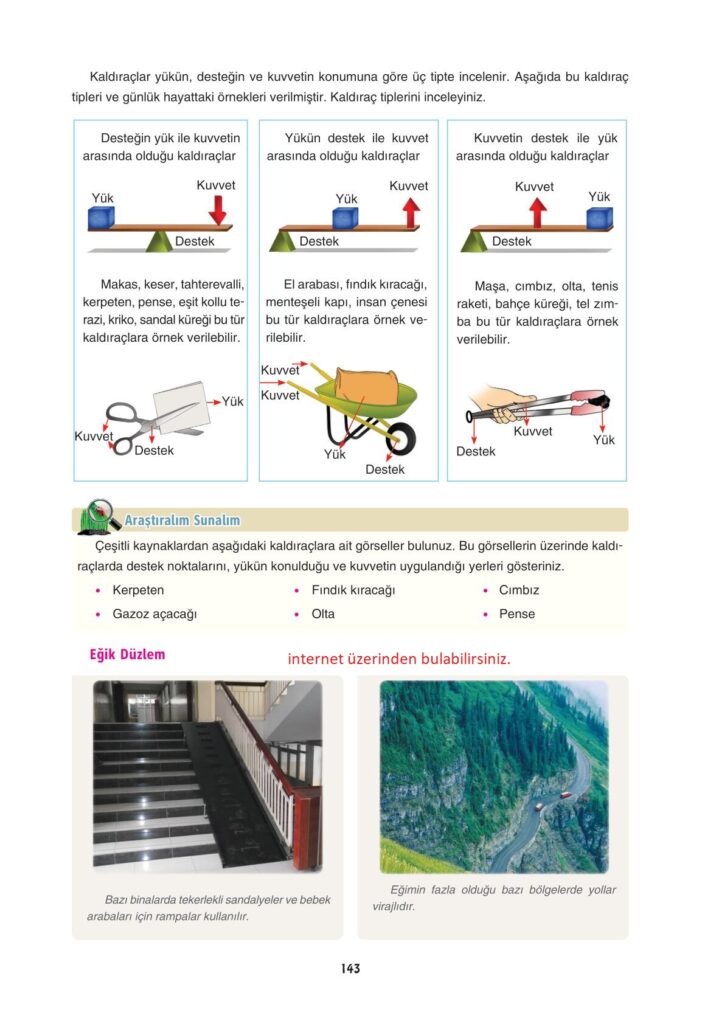 Kaldıraçlar yükün, desteğin ve kuvvetin konumuna göre üç tipte incelenir. Aşağıda bu kaldıraç tipleri ve günlük hayattaki örnekleri verilmiştir. Kaldıraç tiplerini inceleyiniz.

Desteğin yük ile kuvvetin arasında olduğu kaldıraçlar

Yük
Kuvvet
Destek

Makas, keser, tahterevalli, kerpeten, pense, eşit kollu terazi, kriko, sandal küreği bu tür kaldıraçlara örnek verilebilir.

Yük
Kuvvet
Destek

Yükün destek ile kuvvet arasında olduğu kaldıraçlar

Yük
Kuvvet
Destek

El arabası, fındık kıracağı, menteşeli kapı, insan çenesi bu tür kaldıraçlara örnek verilebilir.

Kuvvet
Kuvvet
Yük
Destek

Kuvvetin destek ile yük arasında olduğu kaldıraçlar

Kuvvet
Yük
Destek

Maşa, cımbız, olta, tenis raketi, bahçe küreği, tel zımba bu tür kaldıraçlara örnek verilebilir.

Kuvvet
Yük
Destek

Araştıralım Sunalım

Çeşitli kaynaklardan aşağıdaki kaldıraçlara ait görseller bulunuz. Bu görsellerin üzerinde kaldıraçlarda destek noktalarını, yükün konulduğu ve kuvvetin uygulandığı yerleri gösteriniz.

• Kerpeten
• Gazoz açacağı
• Fındık kıracağı
• Olta
• Cımbız
• Pense

Eğik Düzlem

internet üzerinden bulabilirsiniz.

Bazı binalarda tekerlekli sandalyeler ve bebek arabaları için rampalar kullanılır.

Eğimin fazla olduğu bazı bölgelerde yollar virajlıdır.

143