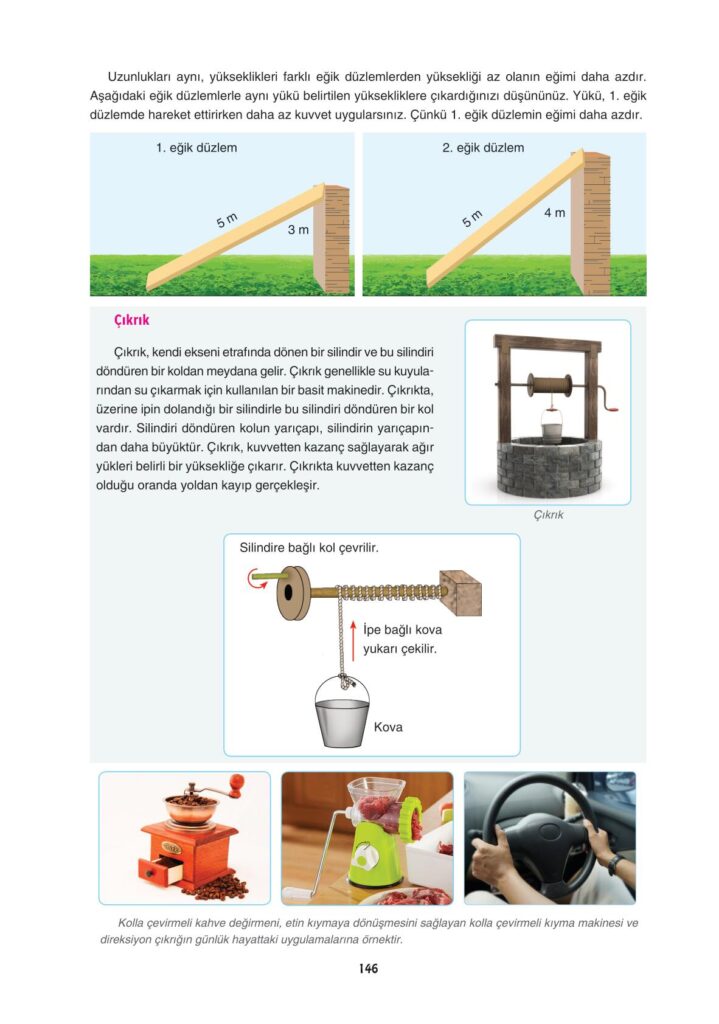 Uzunlukları aynı, yükseklikleri farklı eğik düzlemlerden yüksekliği az olanın eğimi daha azdır. Aşağıdaki eğik düzlemlerle aynı yükü belirtilen yüksekliklere çıkardığınızı düşününüz. Yükü, 1. eğik düzlemde hareket ettirirken daha az kuvvet uygularsınız. Çünkü 1. eğik düzlemin eğimi daha azdır.

1. eğik düzlem

5 m

3 m

2. eğik düzlem

5 m

4 m

Çıkrık

Çıkrık, kendi ekseni etrafında dönen bir silindir ve bu silindiri döndüren bir koldan meydana gelir. Çıkrık genellikle su kuyularından su çıkarmak için kullanılan bir basit makinedir. Çıkrıkta, üzerine ipin dolandığı bir silindirle bu silindiri döndüren bir kol vardır. Silindiri döndüren kolun yarıçapı, silindirin yarıçapından daha büyüktür. Çıkrık, kuvvetten kazanç sağlayarak ağır yükleri belirli bir yüksekliğe çıkarır. Çıkrıkta kuvvetten kazanç olduğu oranda yoldan kayıp gerçekleşir.

Çıkrık

Silindire bağlı kol çevrilir.

İpe bağlı kova yukarı çekilir.

Kova

Kolla çevirmeli kahve değirmeni, etin kıymaya dönüşmesini sağlayan kolla çevirmeli kıyma makinesi ve direksiyon çıkrığın günlük hayattaki uygulamalarına örnektir.

146