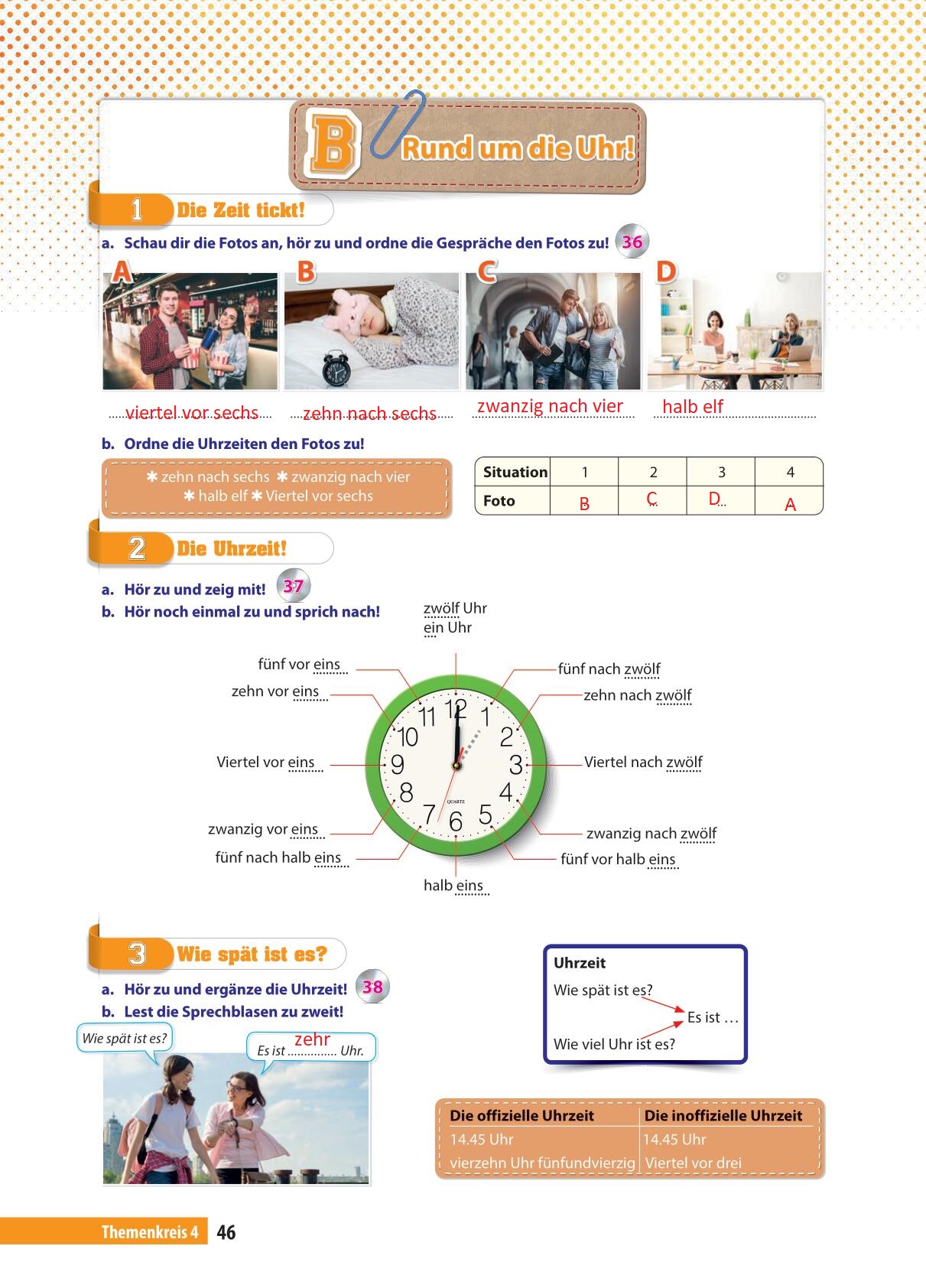 B Rund um die Uhr!

1 Die Zeit tickt!

a. Schau dir die Fotos an, hör zu und ordne die Gespräche den Fotos zu! 36

A B C D

viertel vor sechs zehn nach sechs zwanzig nach vier halb elf

b. Ordne die Uhrzeiten den Fotos zu!

✱ zehn nach sechs ✱ zwanzig nach vier ✱ halb elf ✱ Viertel vor sechs

| Situation | 1 | 2 | 3 | 4 |
|---|---|---|---|---|
| Foto | B | C | D | A |

2 Die Uhrzeit!

a. Hör zu und zeig mit! 37
b. Hör noch einmal zu und sprich nach!

zwölf Uhr
ein Uhr

fünf vor eins
zehn vor eins
Viertel vor eins
zwanzig vor eins
fünf nach halb eins
halb eins
fünf nach zwölf
zehn nach zwölf
Viertel nach zwölf
zwanzig nach zwölf
fünf vor halb eins

11 12 1 2 3 4 5 6 7 8 9 10
QUARTZ

3 Wie spät ist es?

a. Hör zu und ergänze die Uhrzeit! 38
b. Lest die Sprechblasen zu zweit!

Wie spät ist es?
Es ist zehr Uhr.

Uhrzeit
Wie spät ist es?
Es ist …
Wie viel Uhr ist es?

| Die offizielle Uhrzeit | Die inoffizielle Uhrzeit |
|---|---|
| 14.45 Uhr | 14.45 Uhr |
| vierzehn Uhr fünfundvierzig | Viertel vor drei |

Themenkreis 4 46