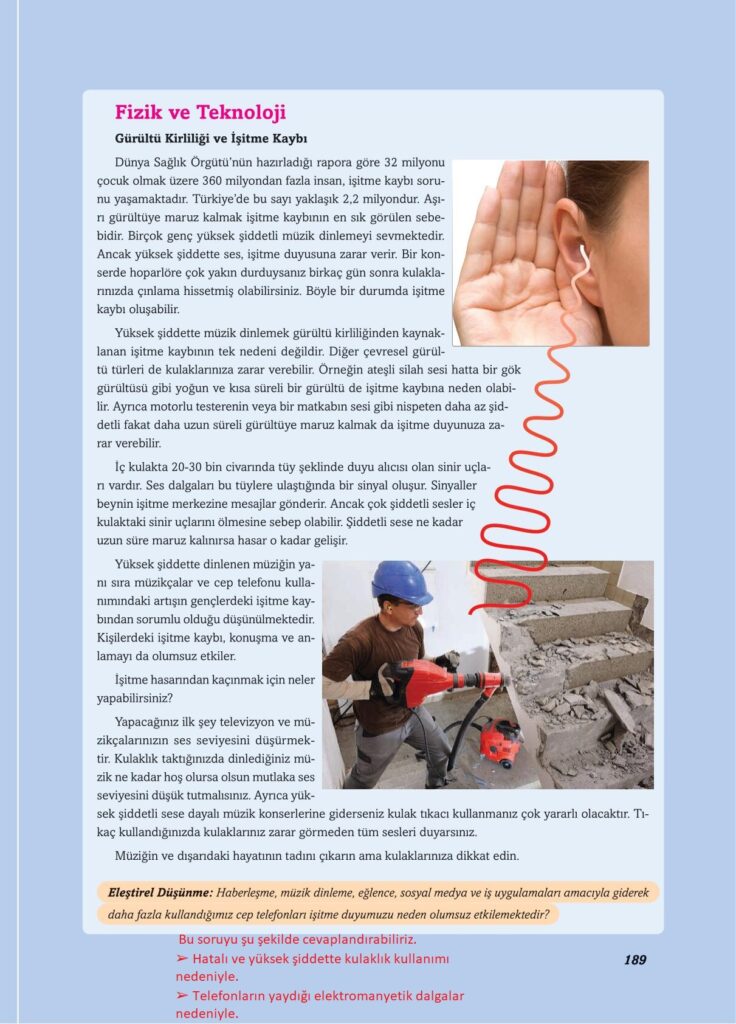 Fizik ve Teknoloji

Gürültü Kirliliği ve İşitme Kaybı

Dünya Sağlık Örgütü'nün hazırladığı rapora göre 32 milyonu çocuk olmak üzere 360 milyondan fazla insan, işitme kaybı sorunu yaşamaktadır. Türkiye'de bu sayı yaklaşık 2,2 milyondur. Aşırı gürültüye maruz kalmak işitme kaybının en sık görülen sebebidir. Birçok genç yüksek şiddetli müzik dinlemeyi sevmektedir. Ancak yüksek şiddette ses, işitme duyusuna zarar verir. Bir konserde hoparlöre çok yakın durduysanız birkaç gün sonra kulaklarınızda çınlama hissetmiş olabilirsiniz. Böyle bir durumda işitme kaybı oluşabilir.

Yüksek şiddette müzik dinlemek gürültü kirliliğinden kaynaklanan işitme kaybının tek nedeni değildir. Diğer çevresel gürültü türleri de kulaklarınıza zarar verebilir. Örneğin ateşli silah sesi hatta bir gök gürültüsü gibi yoğun ve kısa süreli bir gürültü de işitme kaybına neden olabilir. Ayrıca motorlu testerenin veya bir matkabın sesi gibi nispeten daha az şiddetli fakat daha uzun süreli gürültüye maruz kalmak da işitme duyunuza zarar verebilir.

İç kulakta 20-30 bin civarında tüy şeklinde duyu alıcısı olan sinir uçları vardır. Ses dalgaları bu tüylere ulaştığında bir sinyal oluşur. Sinyaller beynin işitme merkezine mesajlar gönderir. Ancak çok şiddetli sesler iç kulaktaki sinir uçlarını ölmesine sebep olabilir. Şiddetli sese ne kadar uzun süre maruz kalınırsa hasar o kadar gelişir.

Yüksek şiddette dinlenen müziğin yanı sıra müzikçalar ve cep telefonu kullanımındaki artışın gençlerdeki işitme kaybından sorumlu olduğu düşünülmektedir. Kişilerdeki işitme kaybı, konuşma ve anlamayı da olumsuz etkiler.

İşitme hasarından kaçınmak için neler yapabilirsiniz?

Yapacağınız ilk şey televizyon ve müzikçalarınızın ses seviyesini düşürmektir. Kulaklık taktığınızda dinlediğiniz müzik ne kadar hoş olursa olsun mutlaka ses seviyesini düşük tutmalısınız. Ayrıca yüksek şiddetli sese dayalı müzik konserlerine giderseniz kulak tıkacı kullanmanız çok yararlı olacaktır. Tıkaç kullandığınızda kulaklarınız zarar görmeden tüm sesleri duyarsınız.

Müziğin ve dışarıdaki hayatının tadını çıkarın ama kulaklarınıza dikkat edin.

Eleştirel Düşünme: Haberleşme, müzik dinleme, eğlence, sosyal medya ve iş uygulamaları amacıyla giderek daha fazla kullandığımız cep telefonları işitme duyumuzu neden olumsuz etkilemektedir?

Bu soruyu şu şekilde cevaplandırabiliriz.
➢ Hatalı ve yüksek şiddette kulaklık kullanımı nedeniyle.
➢ Telefonların yaydığı elektromanyetik dalgalar nedeniyle.

189