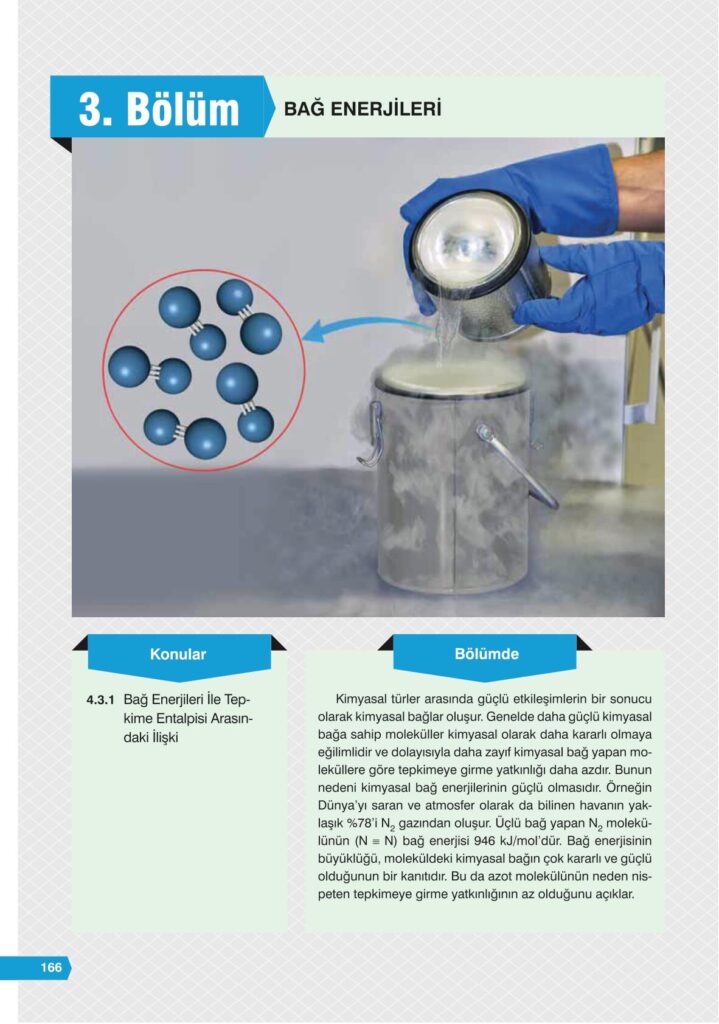 3. Bölüm

BAĞ ENERJİLERİ

Konular

4.3.1 Bağ Enerjileri İle Tepkime Entalpisi Arasındaki İlişki

Bölümde

Kimyasal türler arasında güçlü etkileşimlerin bir sonucu olarak kimyasal bağlar oluşur. Genelde daha güçlü kimyasal bağa sahip moleküller kimyasal olarak daha kararlı olmaya eğilimlidir ve dolayısıyla daha zayıf kimyasal bağ yapan moleküllere göre tepkimeye girme yatkınlığı daha azdır. Bunun nedeni kimyasal bağ enerjilerinin güçlü olmasıdır. Örneğin Dünya'yı saran ve atmosfer olarak da bilinen havanın yaklaşık %78'i $N_2$ gazından oluşur. Üçlü bağ yapan $N_2$ molekülünün ($N \equiv N$) bağ enerjisi 946 kJ/mol'dür. Bağ enerjisinin büyüklüğü, moleküldeki kimyasal bağın çok kararlı ve güçlü olduğunun bir kanıtıdır. Bu da azot molekülünün neden nispeten tepkimeye girme yatkınlığının az olduğunu açıklar.

166