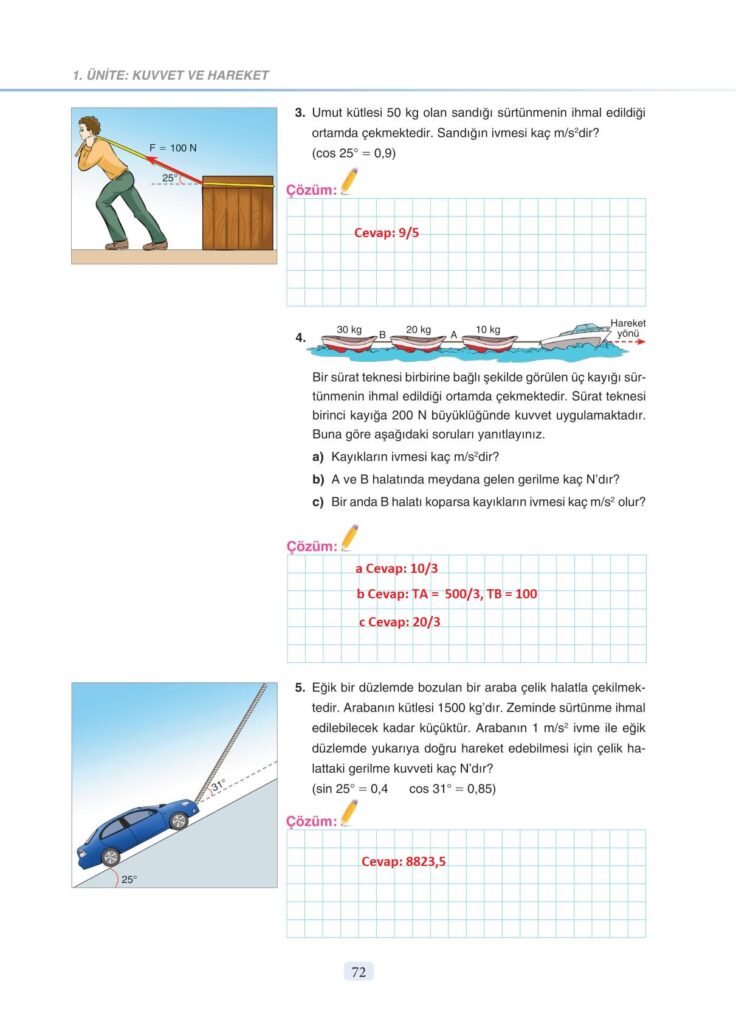 1. ÜNİTE: KUVVET VE HAREKET

F = 100 N

25°

3. Umut kütlesi 50 kg olan sandığı sürtünmenin ihmal edildiği ortamda çekmektedir. Sandığın ivmesi kaç m/s$^2$dir? (cos 25° = 0,9)

Çözüm:

Cevap: 9/5

4. 30 kg B 20 kg A 10 kg Hareket yönü

Bir sürat teknesi birbirine bağlı şekilde görülen üç kayığı sürtünmenin ihmal edildiği ortamda çekmektedir. Sürat teknesi birinci kayığa 200 N büyüklüğünde kuvvet uygulamaktadır. Buna göre aşağıdaki soruları yanıtlayınız.

a) Kayıkların ivmesi kaç m/s$^2$dir?

b) A ve B halatında meydana gelen gerilme kaç N'dır?

c) Bir anda B halatı koparsa kayıkların ivmesi kaç m/s$^2$ olur?

Çözüm:

a Cevap: 10/3

b Cevap: TA = 500/3, TB = 100

c Cevap: 20/3

31°

25°

5. Eğik bir düzlemde bozulan bir araba çelik halatla çekilmektedir. Arabanın kütlesi 1500 kg'dır. Zeminde sürtünme ihmal edilebilecek kadar küçüktür. Arabanın 1 m/s$^2$ ivme ile eğik düzlemde yukarıya doğru hareket edebilmesi için çelik halattaki gerilme kuvveti kaç N'dır? (sin 25° = 0,4 cos 31° = 0,85)

Çözüm:

Cevap: 8823,5

72