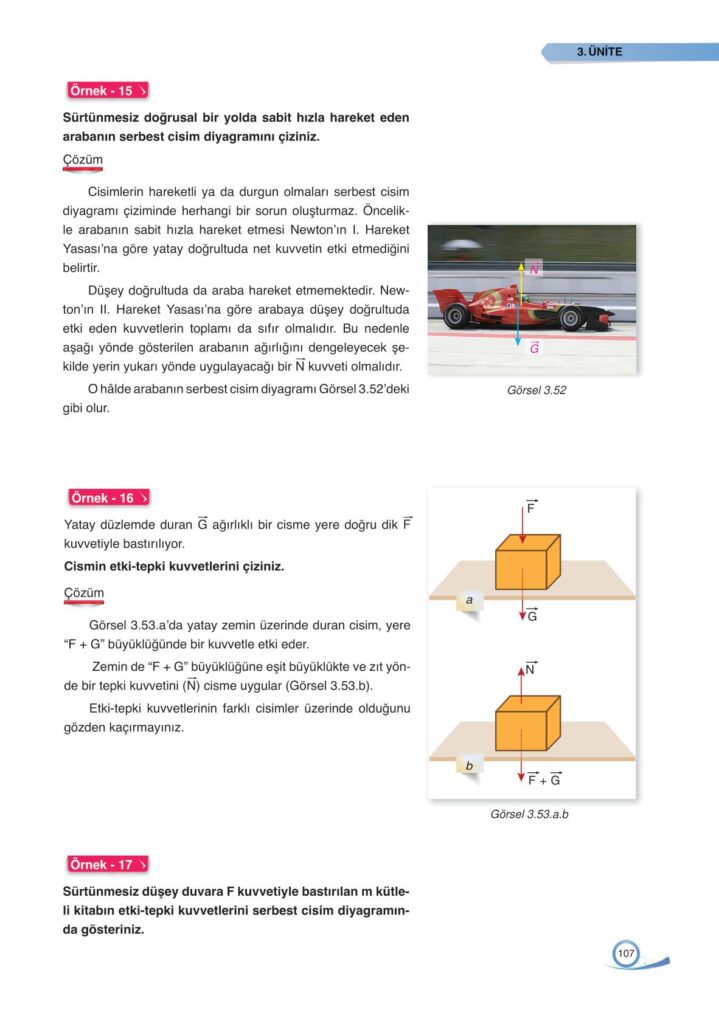 3. ÜNİTE

Örnek - 15

Sürtünmesiz doğrusal bir yolda sabit hızla hareket eden arabanın serbest cisim diyagramını çiziniz.

Çözüm

Cisimlerin hareketli ya da durgun olmaları serbest cisim diyagramı çiziminde herhangi bir sorun oluşturmaz. Öncelikle arabanın sabit hızla hareket etmesi Newton'ın I. Hareket Yasası'na göre yatay doğrultuda net kuvvetin etki etmediğini belirtir.

Düşey doğrultuda da araba hareket etmemektedir. Newton'ın II. Hareket Yasası'na göre arabaya düşey doğrultuda etki eden kuvvetlerin toplamı da sıfır olmalıdır. Bu nedenle aşağı yönde gösterilen arabanın ağırlığını dengeleyecek şekilde yerin yukarı yönde uygulayacağı bir $\vec{N}$ kuvveti olmalıdır.

O hâlde arabanın serbest cisim diyagramı Görsel 3.52'deki gibi olur.

$\vec{N}$

$\vec{G}$

Görsel 3.52

Örnek - 16

Yatay düzlemde duran $\vec{G}$ ağırlıklı bir cisme yere doğru dik $\vec{F}$ kuvvetiyle bastırılıyor.

Cismin etki-tepki kuvvetlerini çiziniz.

Çözüm

Görsel 3.53.a'da yatay zemin üzerinde duran cisim, yere "F + G" büyüklüğünde bir kuvvetle etki eder.

Zemin de "F + G" büyüklüğüne eşit büyüklükte ve zıt yönde bir tepki kuvvetini ($\vec{N}$) cisme uygular (Görsel 3.53.b).

Etki-tepki kuvvetlerinin farklı cisimler üzerinde olduğunu gözden kaçırmayınız.

$\vec{F}$

a

$\vec{G}$

$\vec{N}$

b

$\vec{F} + \vec{G}$

Görsel 3.53.a.b

Örnek - 17

Sürtünmesiz düşey duvara F kuvvetiyle bastırılan m kütleli kitabın etki-tepki kuvvetlerini serbest cisim diyagramında gösteriniz.

107