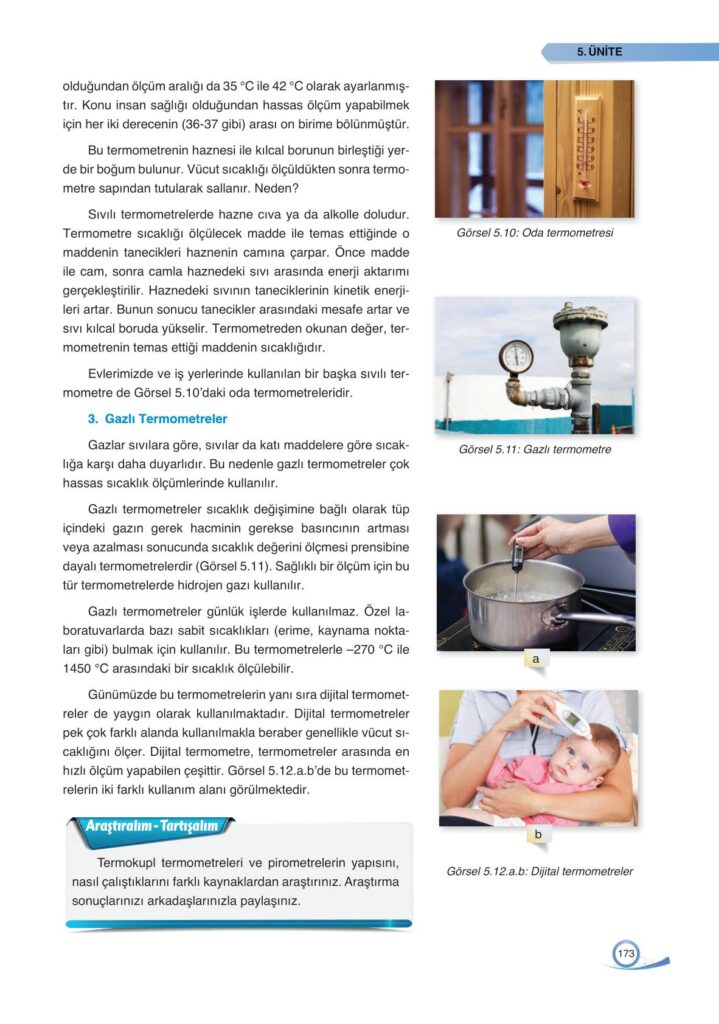 5. ÜNİTE

olduğundan ölçüm aralığı da 35 °C ile 42 °C olarak ayarlanmıştır. Konu insan sağlığı olduğundan hassas ölçüm yapabilmek için her iki derecenin (36-37 gibi) arası on birime bölünmüştür.

Bu termometrenin haznesi ile kılcal borunun birleştiği yerde bir boğum bulunur. Vücut sıcaklığı ölçüldükten sonra termometre sapından tutularak sallanır. Neden?

Sıvılı termometrelerde hazne cıva ya da alkolle doludur. Termometre sıcaklığı ölçülecek madde ile temas ettiğinde o maddenin tanecikleri haznenin camına çarpar. Önce madde ile cam, sonra camla haznedeki sıvı arasında enerji aktarımı gerçekleştirilir. Haznedeki sıvının taneciklerinin kinetik enerjileri artar. Bunun sonucu tanecikler arasındaki mesafe artar ve sıvı kılcal boruda yükselir. Termometreden okunan değer, termometrenin temas ettiği maddenin sıcaklığıdır.

Evlerimizde ve iş yerlerinde kullanılan bir başka sıvılı termometre de Görsel 5.10'daki oda termometreleridir.

3. Gazlı Termometreler

Gazlar sıvılara göre, sıvılar da katı maddelere göre sıcaklığa karşı daha duyarlıdır. Bu nedenle gazlı termometreler çok hassas sıcaklık ölçümlerinde kullanılır.

Gazlı termometreler sıcaklık değişimine bağlı olarak tüp içindeki gazın gerek hacminin gerekse basıncının artması veya azalması sonucunda sıcaklık değerini ölçmesi prensibine dayalı termometrelerdir (Görsel 5.11). Sağlıklı bir ölçüm için bu tür termometrelerde hidrojen gazı kullanılır.

Gazlı termometreler günlük işlerde kullanılmaz. Özel laboratuvarlarda bazı sabit sıcaklıkları (erime, kaynama noktaları gibi) bulmak için kullanılır. Bu termometrelerle –270 °C ile 1450 °C arasındaki bir sıcaklık ölçülebilir.

Günümüzde bu termometrelerin yanı sıra dijital termometreler de yaygın olarak kullanılmaktadır. Dijital termometreler pek çok farklı alanda kullanılmakla beraber genellikle vücut sıcaklığını ölçer. Dijital termometre, termometreler arasında en hızlı ölçüm yapabilen çeşittir. Görsel 5.12.a.b'de bu termometrelerin iki farklı kullanım alanı görülmektedir.

Araştıralım - Tartışalım

Termokupl termometreleri ve pirometrelerin yapısını, nasıl çalıştıklarını farklı kaynaklardan araştırınız. Araştırma sonuçlarınızı arkadaşlarınızla paylaşınız.

Görsel 5.10: Oda termometresi

Görsel 5.11: Gazlı termometre

a

b

Görsel 5.12.a.b: Dijital termometreler

173