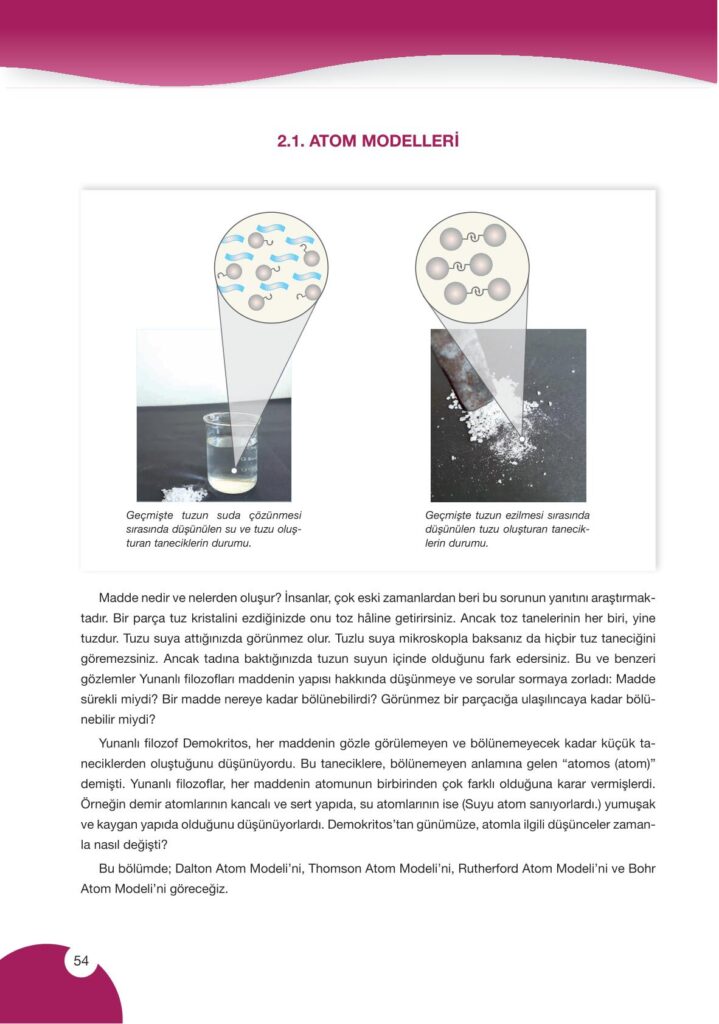 2.1. ATOM MODELLERİ

Geçmişte tuzun suda çözünmesi sırasında düşünülen su ve tuzu oluşturan taneciklerin durumu.

Geçmişte tuzun ezilmesi sırasında düşünülen tuzu oluşturan taneciklerin durumu.

Madde nedir ve nelerden oluşur? İnsanlar, çok eski zamanlardan beri bu sorunun yanıtını araştırmaktadır. Bir parça tuz kristalini ezdiğinizde onu toz hâline getirirsiniz. Ancak toz tanelerinin her biri, yine tuzdur. Tuzu suya attığınızda görünmez olur. Tuzlu suya mikroskopla baksanız da hiçbir tuz taneciğini göremezsiniz. Ancak tadına baktığınızda tuzun suyun içinde olduğunu fark edersiniz. Bu ve benzeri gözlemler Yunanlı filozofları maddenin yapısı hakkında düşünmeye ve sorular sormaya zorladı: Madde sürekli miydi? Bir madde nereye kadar bölünebilirdi? Görünmez bir parçacığa ulaşılıncaya kadar bölünebilir miydi?

Yunanlı filozof Demokritos, her maddenin gözle görülemeyen ve bölünemeyecek kadar küçük taneciklerden oluştuğunu düşünüyordu. Bu taneciklere, bölünemeyen anlamına gelen "atomos (atom)" demişti. Yunanlı filozoflar, her maddenin atomunun birbirinden çok farklı olduğuna karar vermişlerdi. Örneğin demir atomlarının kancalı ve sert yapıda, su atomlarının ise (Suyu atom sanıyorlardı.) yumuşak ve kaygan yapıda olduğunu düşünüyorlardı. Demokritos'tan günümüze, atomla ilgili düşünceler zamanla nasıl değişti?

Bu bölümde; Dalton Atom Modeli'ni, Thomson Atom Modeli'ni, Rutherford Atom Modeli'ni ve Bohr Atom Modeli'ni göreceğiz.

54