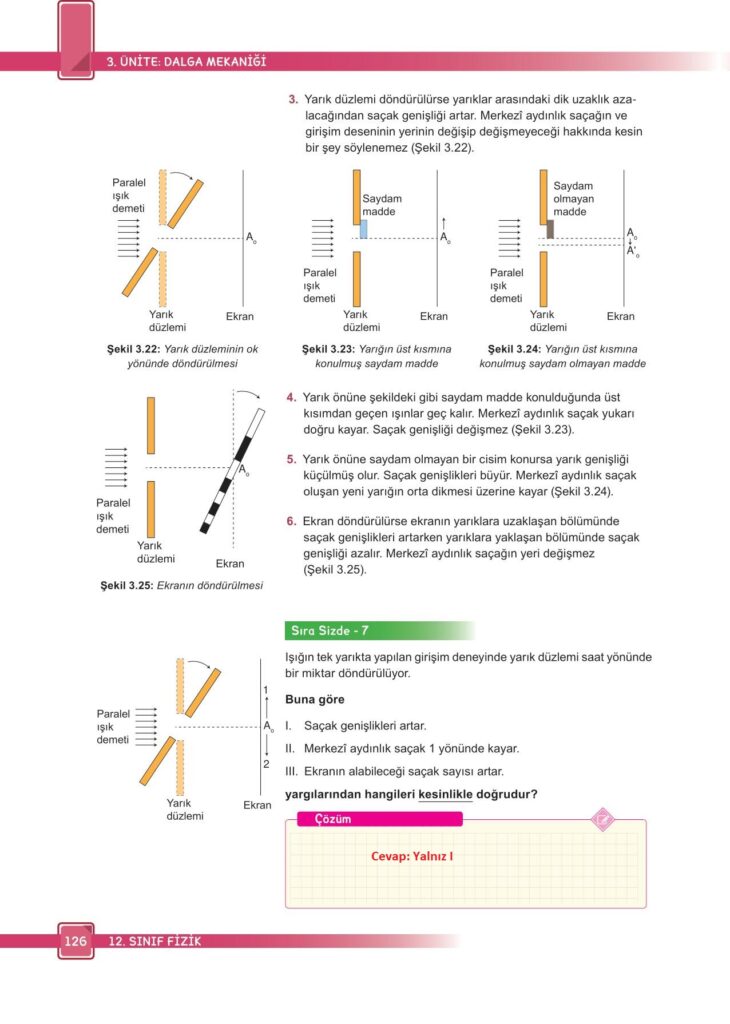 3. ÜNİTE: DALGA MEKANİĞİ

3. Yarık düzlemi döndürülürse yarıklar arasındaki dik uzaklık azalacağından saçak genişliği artar. Merkezî aydınlık saçağın ve girişim deseninin yerinin değişip değişmeyeceği hakkında kesin bir şey söylenemez (Şekil 3.22).

Paralel ışık demeti
$A_o$
Yarık düzlemi
Ekran

Şekil 3.22: Yarık düzleminin ok yönünde döndürülmesi

Saydam madde
$A_o$
Paralel ışık demeti
Yarık düzlemi
Ekran

Şekil 3.23: Yarığın üst kısmına konulmuş saydam madde

Saydam olmayan madde
$A_o$
$A'_o$
Paralel ışık demeti
Yarık düzlemi
Ekran

Şekil 3.24: Yarığın üst kısmına konulmuş saydam olmayan madde

$A_o$
Paralel ışık demeti
Yarık düzlemi
Ekran

Şekil 3.25: Ekranın döndürülmesi

4. Yarık önüne şekildeki gibi saydam madde konulduğunda üst kısımdan geçen ışınlar geç kalır. Merkezî aydınlık saçak yukarı doğru kayar. Saçak genişliği değişmez (Şekil 3.23).

5. Yarık önüne saydam olmayan bir cisim konursa yarık genişliği küçülmüş olur. Saçak genişlikleri büyür. Merkezî aydınlık saçak oluşan yeni yarığın orta dikmesi üzerine kayar (Şekil 3.24).

6. Ekran döndürülürse ekranın yarıklara uzaklaşan bölümünde saçak genişlikleri artarken yarıklara yaklaşan bölümünde saçak genişliği azalır. Merkezî aydınlık saçağın yeri değişmez (Şekil 3.25).

Sıra Sizde - 7

Işığın tek yarıkta yapılan girişim deneyinde yarık düzlemi saat yönünde bir miktar döndürülüyor.

Buna göre

I. Saçak genişlikleri artar.
II. Merkezî aydınlık saçak 1 yönünde kayar.
III. Ekranın alabileceği saçak sayısı artar.

yargılarından hangileri kesinlikle doğrudur?

Paralel ışık demeti
1
$A_o$
2
Yarık düzlemi
Ekran

Çözüm

Cevap: Yalnız I

126 12. SINIF FİZİK