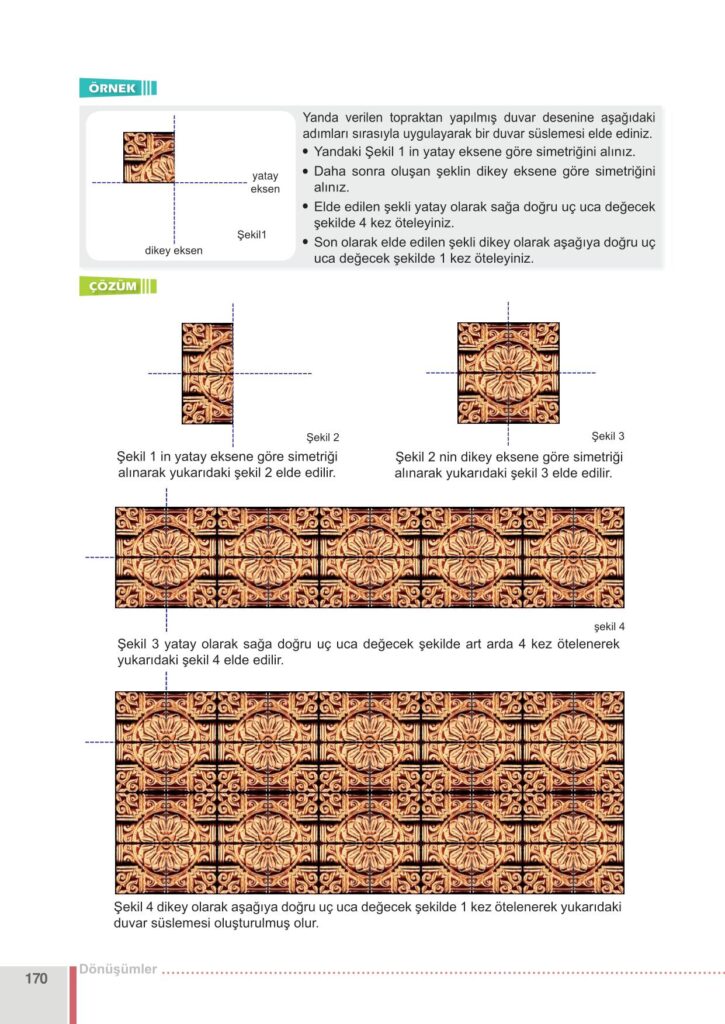 ÖRNEK

yatay eksen

Şekil1

dikey eksen

Yanda verilen topraktan yapılmış duvar desenine aşağıdaki adımları sırasıyla uygulayarak bir duvar süslemesi elde ediniz.

• Yandaki Şekil 1 in yatay eksene göre simetriğini alınız.
• Daha sonra oluşan şeklin dikey eksene göre simetriğini alınız.
• Elde edilen şekli yatay olarak sağa doğru uç uca değecek şekilde 4 kez öteleyiniz.
• Son olarak elde edilen şekli dikey olarak aşağıya doğru uç uca değecek şekilde 1 kez öteleyiniz.

ÇÖZÜM

Şekil 2

Şekil 1 in yatay eksene göre simetriği alınarak yukarıdaki şekil 2 elde edilir.

Şekil 3

Şekil 2 nin dikey eksene göre simetriği alınarak yukarıdaki şekil 3 elde edilir.

şekil 4

Şekil 3 yatay olarak sağa doğru uç uca değecek şekilde art arda 4 kez ötelenerek yukarıdaki şekil 4 elde edilir.

Şekil 4 dikey olarak aşağıya doğru uç uca değecek şekilde 1 kez ötelenerek yukarıdaki duvar süslemesi oluşturulmuş olur.

170 Dönüşümler