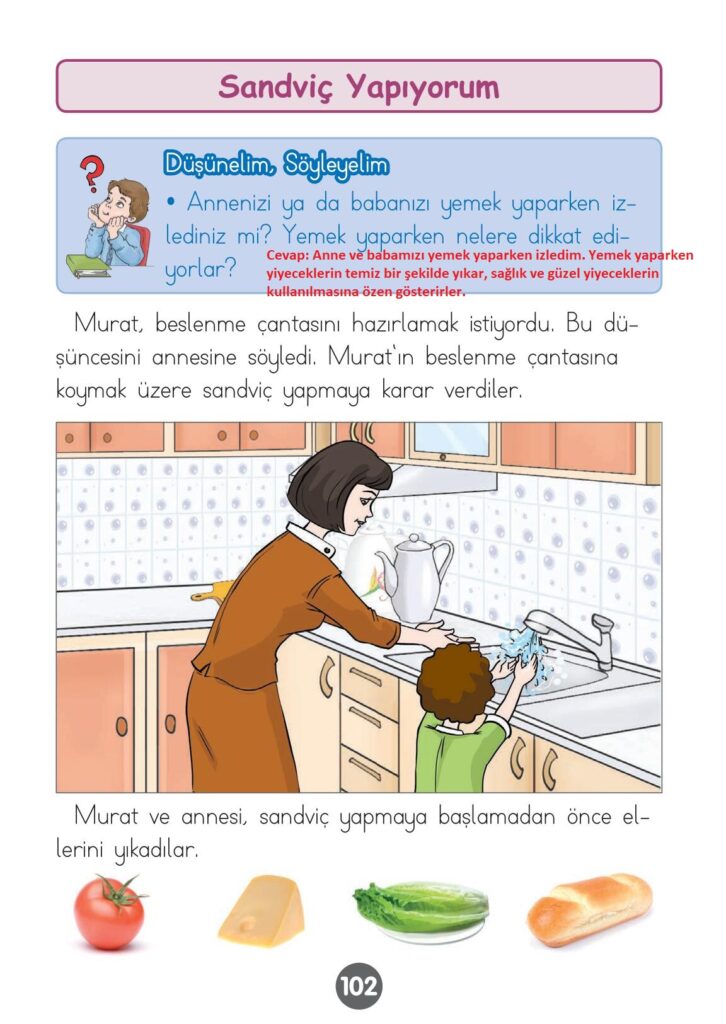 Sandviç Yapıyorum

Düşünelim, Söyleyelim

• Annenizi ya da babanızı yemek yaparken izlediniz mi? Yemek yaparken nelere dikkat ediyorlar?

Cevap: Anne ve babamızı yemek yaparken izledim. Yemek yaparken yiyeceklerin temiz bir şekilde yıkar, sağlık ve güzel yiyeceklerin kullanılmasına özen gösterirler.

Murat, beslenme çantasını hazırlamak istiyordu. Bu düşüncesini annesine söyledi. Murat'ın beslenme çantasına koymak üzere sandviç yapmaya karar verdiler.

Murat ve annesi, sandviç yapmaya başlamadan önce ellerini yıkadılar.

102