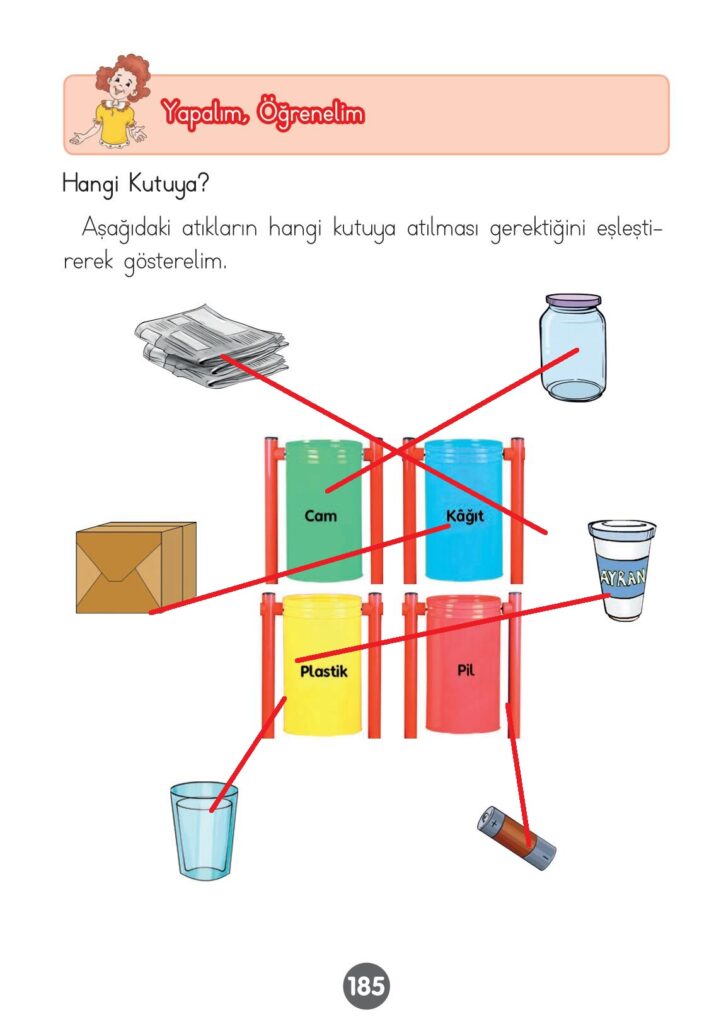 Yapalım, Öğrenelim

Hangi Kutuya?

Aşağıdaki atıkların hangi kutuya atılması gerektiğini eşleştirerek gösterelim.

Cam
Kâğıt
AYRAN
Plastik
Pil

185