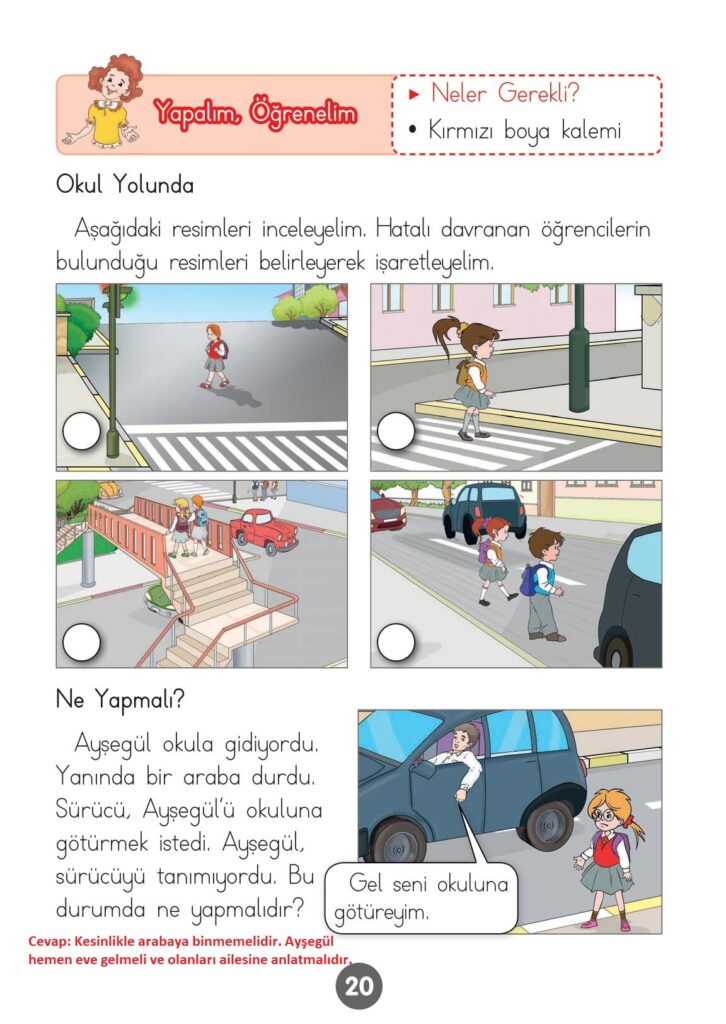 Yapalım, Öğrenelim

▸ Neler Gerekli?
• Kırmızı boya kalemi

Okul Yolunda

Aşağıdaki resimleri inceleyelim. Hatalı davranan öğrencilerin bulunduğu resimleri belirleyerek işaretleyelim.

Ne Yapmalı?

Ayşegül okula gidiyordu. Yanında bir araba durdu. Sürücü, Ayşegül'ü okuluna götürmek istedi. Ayşegül, sürücüyü tanımıyordu. Bu durumda ne yapmalıdır?

Gel seni okuluna götüreyim.

Cevap: Kesinlikle arabaya binmemelidir. Ayşegül hemen eve gelmeli ve olanları ailesine anlatmalıdır.

20