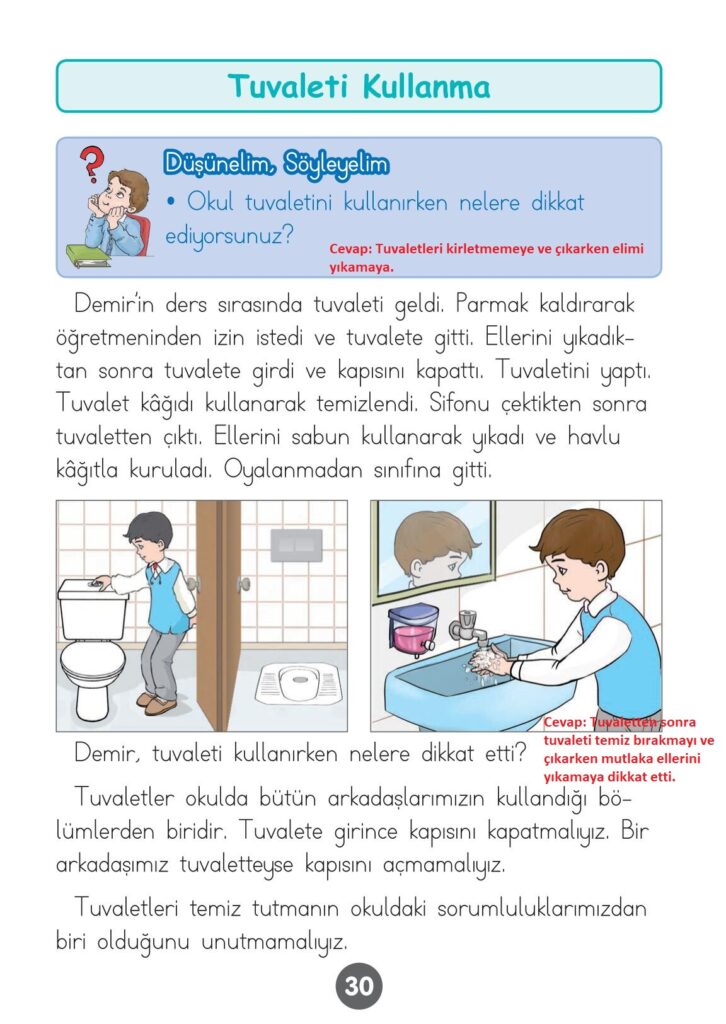 Tuvaleti Kullanma

Düşünelim, Söyleyelim

• Okul tuvaletini kullanırken nelere dikkat ediyorsunuz?

Cevap: Tuvaletleri kirletmemeye ve çıkarken elimi yıkamaya.

Demir'in ders sırasında tuvaleti geldi. Parmak kaldırarak öğretmeninden izin istedi ve tuvalete gitti. Ellerini yıkadıktan sonra tuvalete girdi ve kapısını kapattı. Tuvaletini yaptı. Tuvalet kâğıdı kullanarak temizlendi. Sifonu çektikten sonra tuvaletten çıktı. Ellerini sabun kullanarak yıkadı ve havlu kâğıtla kuruladı. Oyalanmadan sınıfına gitti.

Demir, tuvaleti kullanırken nelere dikkat etti?

Cevap: Tuvaletten sonra tuvaleti temiz bırakmayı ve çıkarken mutlaka ellerini yıkamaya dikkat etti.

Tuvaletler okulda bütün arkadaşlarımızın kullandığı bölümlerden biridir. Tuvalete girince kapısını kapatmalıyız. Bir arkadaşımız tuvaletteyse kapısını açmamalıyız.

Tuvaletleri temiz tutmanın okuldaki sorumluluklarımızdan biri olduğunu unutmamalıyız.

30