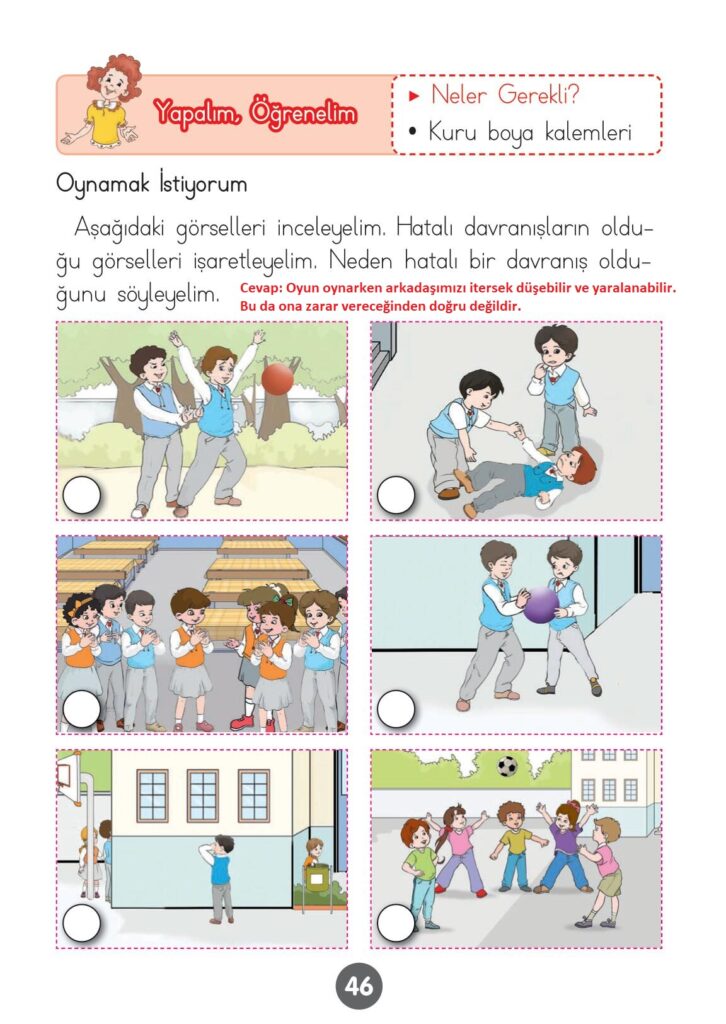 Yapalım, Öğrenelim

▸ Neler Gerekli?
• Kuru boya kalemleri

Oynamak İstiyorum

Aşağıdaki görselleri inceleyelim. Hatalı davranışların olduğu görselleri işaretleyelim. Neden hatalı bir davranış olduğunu söyleyelim.

Cevap: Oyun oynarken arkadaşımızı itersek düşebilir ve yaralanabilir. Bu da ona zarar vereceğinden doğru değildir.

46