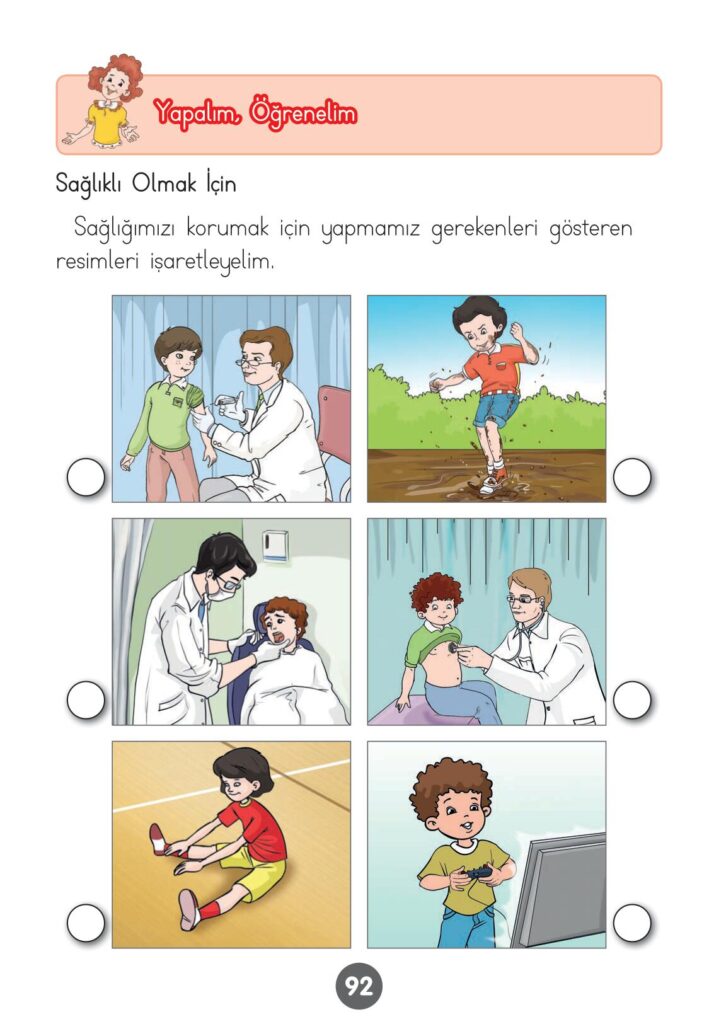 Yapalım, Öğrenelim

Sağlıklı Olmak İçin

Sağlığımızı korumak için yapmamız gerekenleri gösteren resimleri işaretleyelim.

92