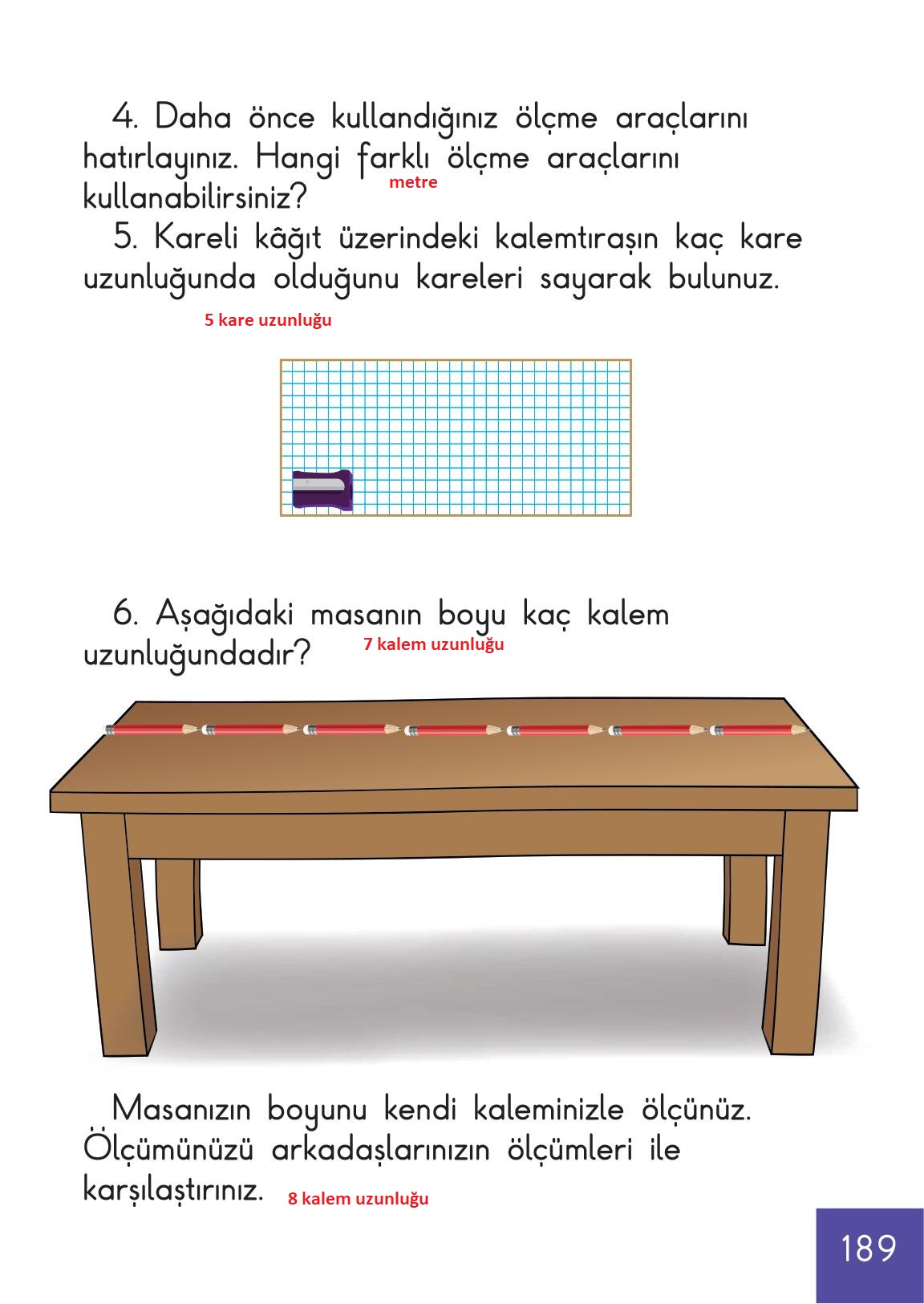 4. Daha önce kullandığınız ölçme araçlarını hatırlayınız. Hangi farklı ölçme araçlarını kullanabilirsiniz? metre

5. Kareli kâğıt üzerindeki kalemtıraşın kaç kare uzunluğunda olduğunu kareleri sayarak bulunuz.

5 kare uzunluğu

6. Aşağıdaki masanın boyu kaç kalem uzunluğundadır? 7 kalem uzunluğu

Masanızın boyunu kendi kaleminizle ölçünüz. Ölçümünüzü arkadaşlarınızın ölçümleri ile karşılaştırınız. 8 kalem uzunluğu

189