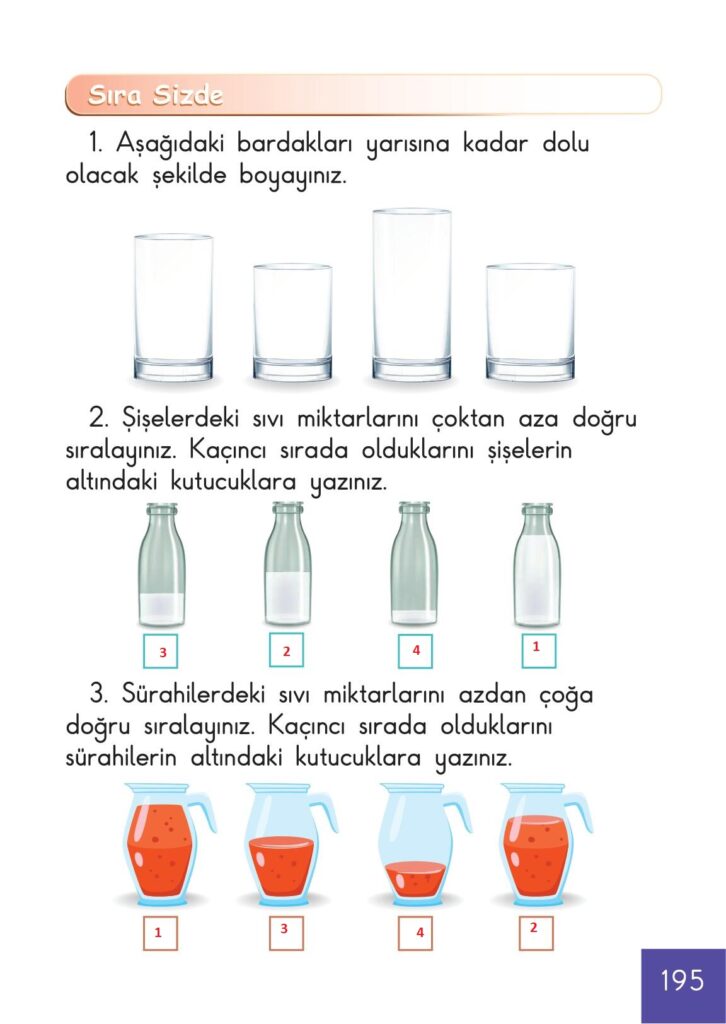 Sıra Sizde

1. Aşağıdaki bardakları yarısına kadar dolu olacak şekilde boyayınız.

2. Şişelerdeki sıvı miktarlarını çoktan aza doğru sıralayınız. Kaçıncı sırada olduklarını şişelerin altındaki kutucuklara yazınız.

3 2 4 1

3. Sürahilerdeki sıvı miktarlarını azdan çoğa doğru sıralayınız. Kaçıncı sırada olduklarını sürahilerin altındaki kutucuklara yazınız.

1 3 4 2

195