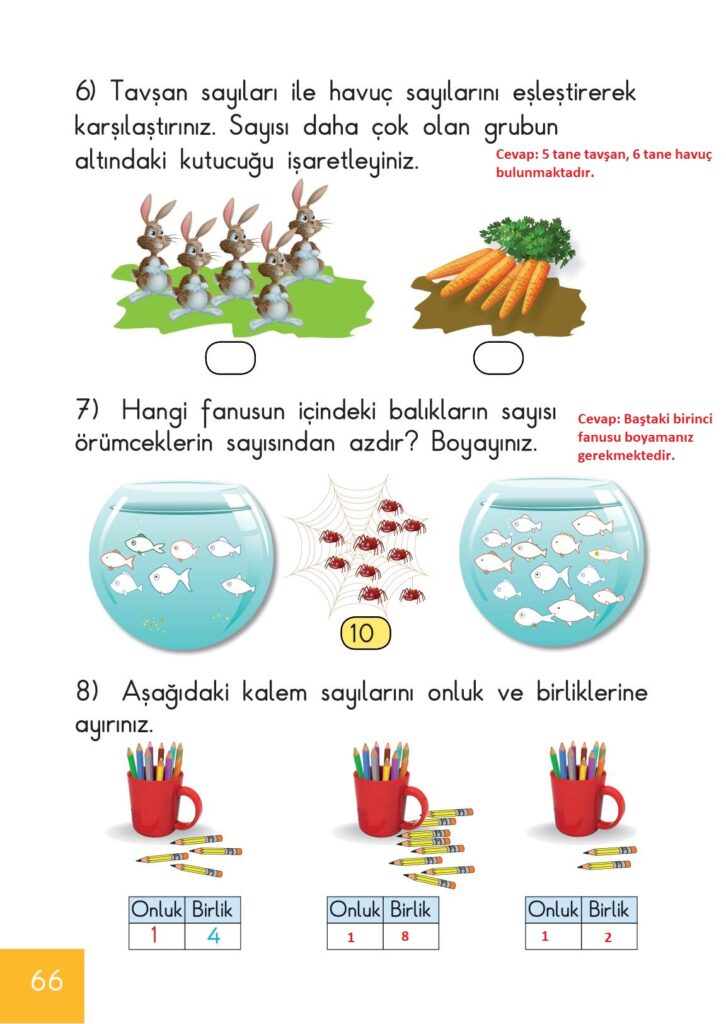 6) Tavşan sayıları ile havuç sayılarını eşleştirerek karşılaştırınız. Sayısı daha çok olan grubun altındaki kutucuğu işaretleyiniz.

Cevap: 5 tane tavşan, 6 tane havuç bulunmaktadır.

7) Hangi fanusun içindeki balıkların sayısı örümceklerin sayısından azdır? Boyayınız.

Cevap: Baştaki birinci fanusu boyamanız gerekmektedir.

10

8) Aşağıdaki kalem sayılarını onluk ve birliklerine ayırınız.

| Onluk | Birlik |
|---|---|
| 1 | 4 |

| Onluk | Birlik |
|---|---|
| 1 | 8 |

| Onluk | Birlik |
|---|---|
| 1 | 2 |

66