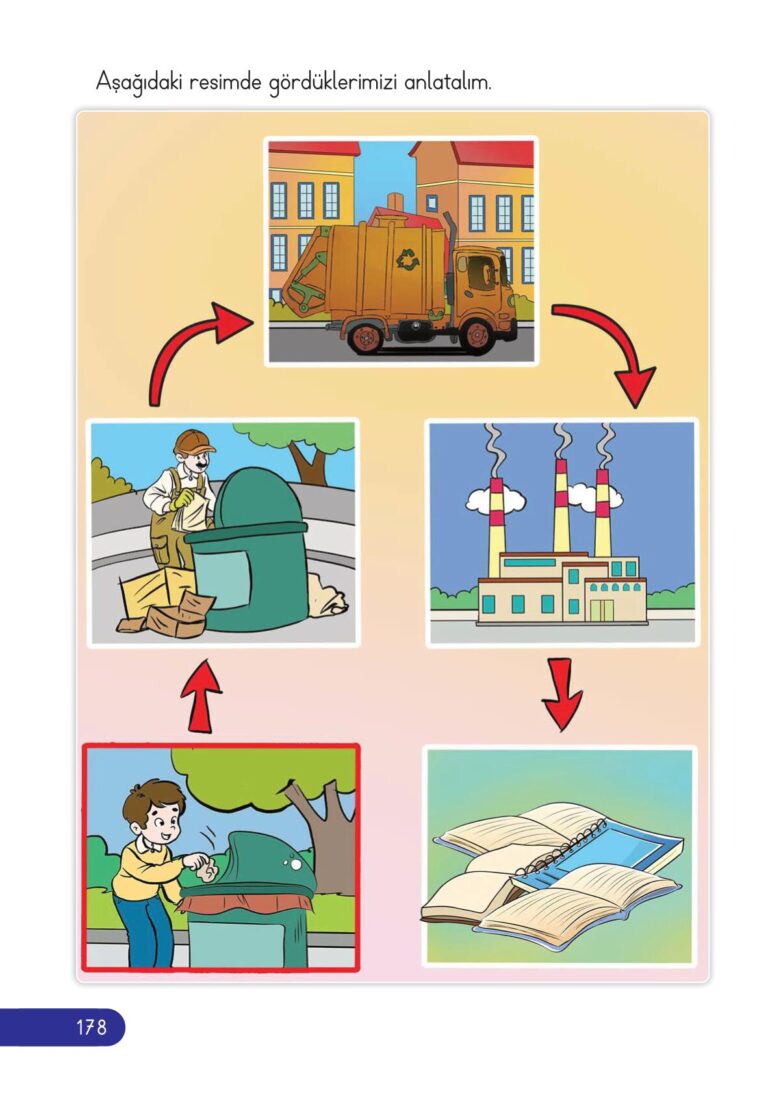 Aşağıdaki resimde gördüklerimizi anlatalım.

178