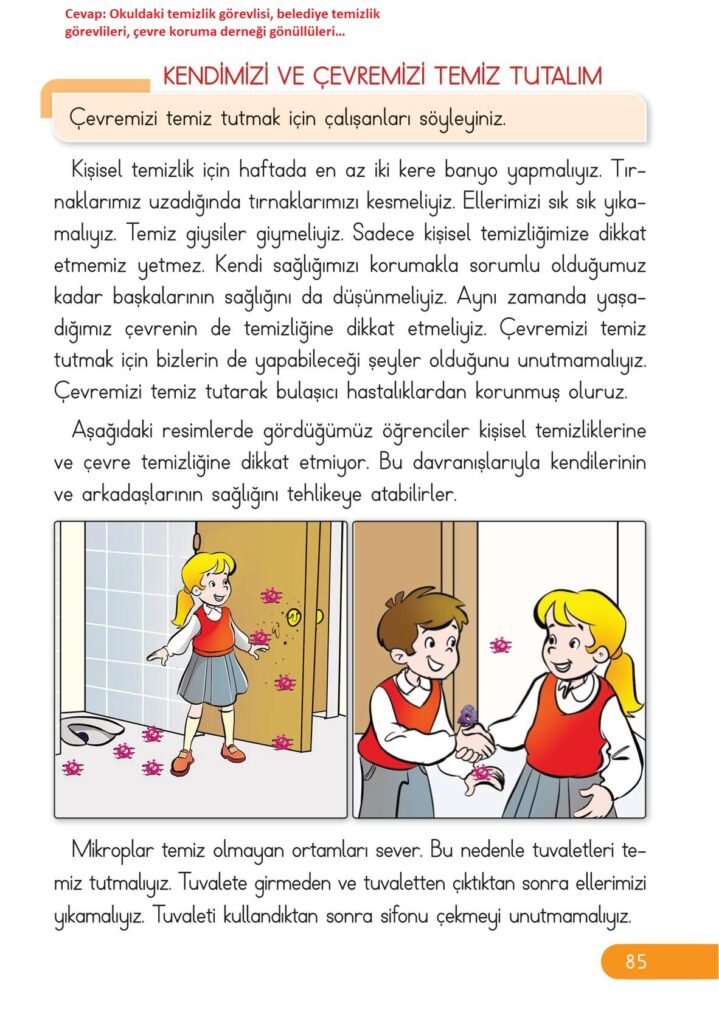 Cevap: Okuldaki temizlik görevlisi, belediye temizlik görevlileri, çevre koruma derneği gönüllüleri...

KENDİMİZİ VE ÇEVREMİZİ TEMİZ TUTALIM

Çevremizi temiz tutmak için çalışanları söyleyiniz.

Kişisel temizlik için haftada en az iki kere banyo yapmalıyız. Tırnaklarımız uzadığında tırnaklarımızı kesmeliyiz. Ellerimizi sık sık yıkamalıyız. Temiz giysiler giymeliyiz. Sadece kişisel temizliğimize dikkat etmemiz yetmez. Kendi sağlığımızı korumakla sorumlu olduğumuz kadar başkalarının sağlığını da düşünmeliyiz. Aynı zamanda yaşadığımız çevrenin de temizliğine dikkat etmeliyiz. Çevremizi temiz tutmak için bizlerin de yapabileceği şeyler olduğunu unutmamalıyız. Çevremizi temiz tutarak bulaşıcı hastalıklardan korunmuş oluruz.

Aşağıdaki resimlerde gördüğümüz öğrenciler kişisel temizliklerine ve çevre temizliğine dikkat etmiyor. Bu davranışlarıyla kendilerinin ve arkadaşlarının sağlığını tehlikeye atabilirler.

Mikroplar temiz olmayan ortamları sever. Bu nedenle tuvaletleri temiz tutmalıyız. Tuvalete girmeden ve tuvaletten çıktıktan sonra ellerimizi yıkamalıyız. Tuvaleti kullandıktan sonra sifonu çekmeyi unutmamalıyız.

85