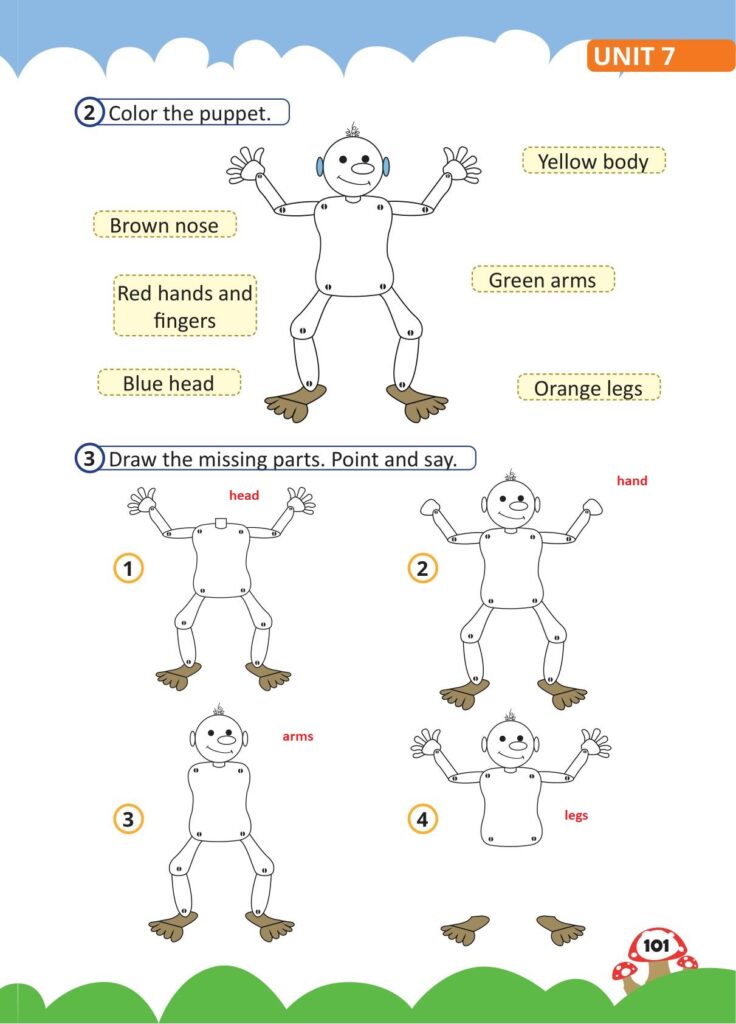 UNIT 7

2 Color the puppet.

Yellow body

Brown nose

Green arms

Red hands and fingers

Blue head

Orange legs

3 Draw the missing parts. Point and say.

1

head

2

hand

3

arms

4

legs

101