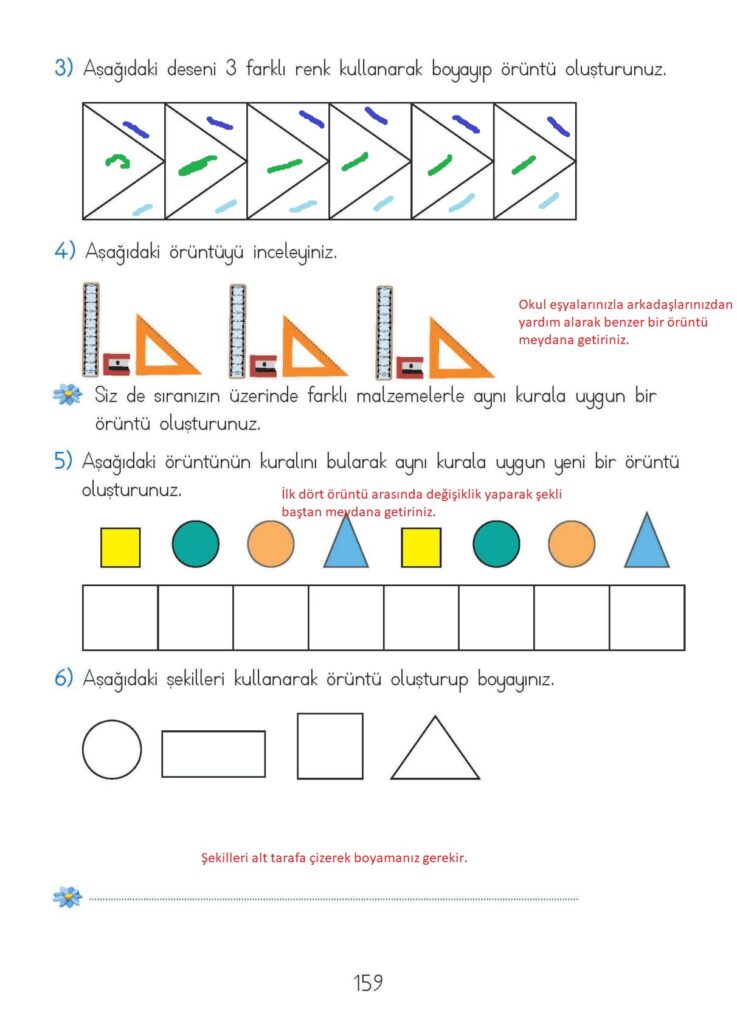 3) Aşağıdaki deseni 3 farklı renk kullanarak boyayıp örüntü oluşturunuz.

4) Aşağıdaki örüntüyü inceleyiniz.

Okul eşyalarınızla arkadaşlarınızdan yardım alarak benzer bir örüntü meydana getiriniz.

Siz de sıranızın üzerinde farklı malzemelerle aynı kurala uygun bir örüntü oluşturunuz.

5) Aşağıdaki örüntünün kuralını bularak aynı kurala uygun yeni bir örüntü oluşturunuz.

İlk dört örüntü arasında değişiklik yaparak şekli baştan meydana getiriniz.

6) Aşağıdaki şekilleri kullanarak örüntü oluşturup boyayınız.

Şekilleri alt tarafa çizerek boyamanız gerekir.

159