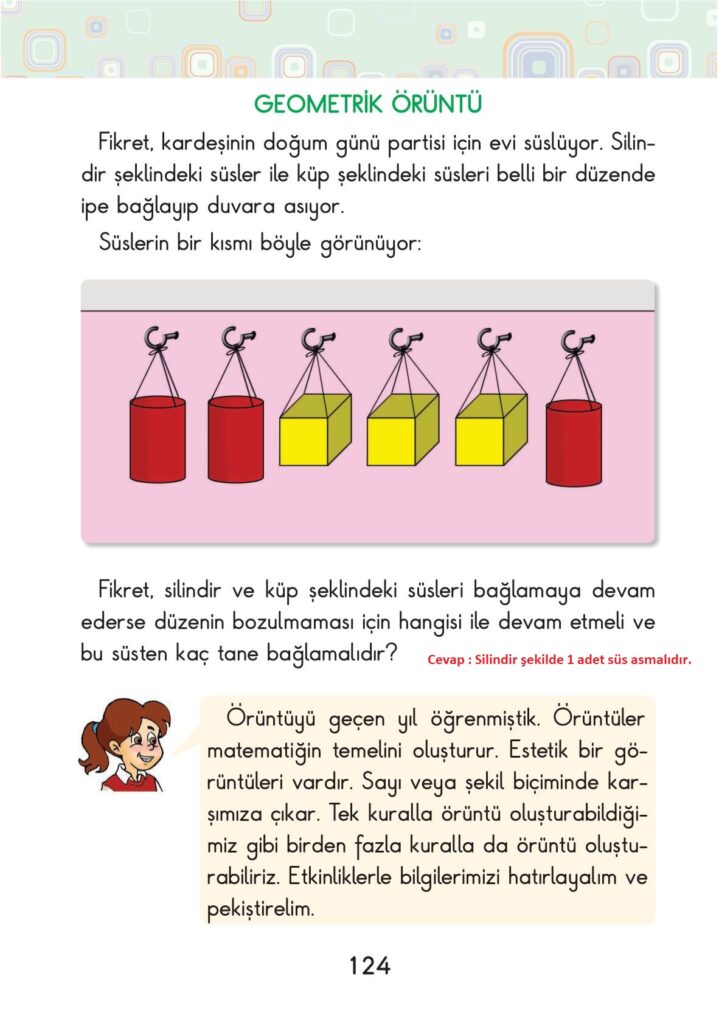 GEOMETRİK ÖRÜNTÜ

Fikret, kardeşinin doğum günü partisi için evi süslüyor. Silindir şeklindeki süsler ile küp şeklindeki süsleri belli bir düzende ipe bağlayıp duvara asıyor.

Süslerin bir kısmı böyle görünüyor:

Fikret, silindir ve küp şeklindeki süsleri bağlamaya devam ederse düzenin bozulmaması için hangisi ile devam etmeli ve bu süsten kaç tane bağlamalıdır? Cevap : Silindir şekilde 1 adet süs asmalıdır.

Örüntüyü geçen yıl öğrenmiştik. Örüntüler matematiğin temelini oluşturur. Estetik bir görüntüleri vardır. Sayı veya şekil biçiminde karşımıza çıkar. Tek kuralla örüntü oluşturabildiğimiz gibi birden fazla kuralla da örüntü oluşturabiliriz. Etkinliklerle bilgilerimizi hatırlayalım ve pekiştirelim.

124