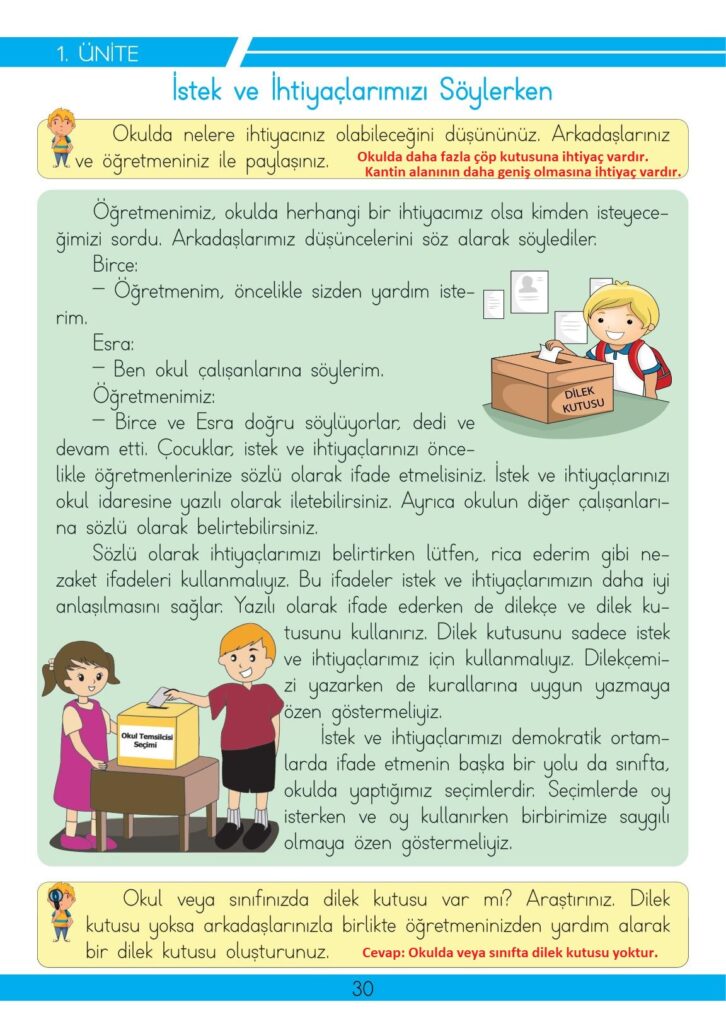 1. ÜNİTE

İstek ve İhtiyaçlarımızı Söylerken

Okulda nelere ihtiyacınız olabileceğini düşününüz. Arkadaşlarınız ve öğretmeniniz ile paylaşınız. Okulda daha fazla çöp kutusuna ihtiyaç vardır. Kantin alanının daha geniş olmasına ihtiyaç vardır.

Öğretmenimiz, okulda herhangi bir ihtiyacımız olsa kimden isteyeceğimizi sordu. Arkadaşlarımız düşüncelerini söz alarak söylediler.

Birce:

— Öğretmenim, öncelikle sizden yardım isterim.

Esra:

— Ben okul çalışanlarına söylerim.

Öğretmenimiz:

— Birce ve Esra doğru söylüyorlar, dedi ve devam etti. Çocuklar, istek ve ihtiyaçlarınızı öncelikle öğretmenlerinize sözlü olarak ifade etmelisiniz. İstek ve ihtiyaçlarınızı okul idaresine yazılı olarak iletebilirsiniz. Ayrıca okulun diğer çalışanlarına sözlü olarak belirtebilirsiniz.

DİLEK KUTUSU

Sözlü olarak ihtiyaçlarımızı belirtirken lütfen, rica ederim gibi nezaket ifadeleri kullanmalıyız. Bu ifadeler istek ve ihtiyaçlarımızın daha iyi anlaşılmasını sağlar. Yazılı olarak ifade ederken de dilekçe ve dilek kutusunu kullanırız. Dilek kutusunu sadece istek ve ihtiyaçlarımız için kullanmalıyız. Dilekçemizi yazarken de kurallarına uygun yazmaya özen göstermeliyiz.

Okul Temsilcisi Seçimi

İstek ve ihtiyaçlarımızı demokratik ortamlarda ifade etmenin başka bir yolu da sınıfta, okulda yaptığımız seçimlerdir. Seçimlerde oy isterken ve oy kullanırken birbirimize saygılı olmaya özen göstermeliyiz.

Okul veya sınıfınızda dilek kutusu var mı? Araştırınız. Dilek kutusu yoksa arkadaşlarınızla birlikte öğretmeninizden yardım alarak bir dilek kutusu oluşturunuz. Cevap: Okulda veya sınıfta dilek kutusu yoktur.

30