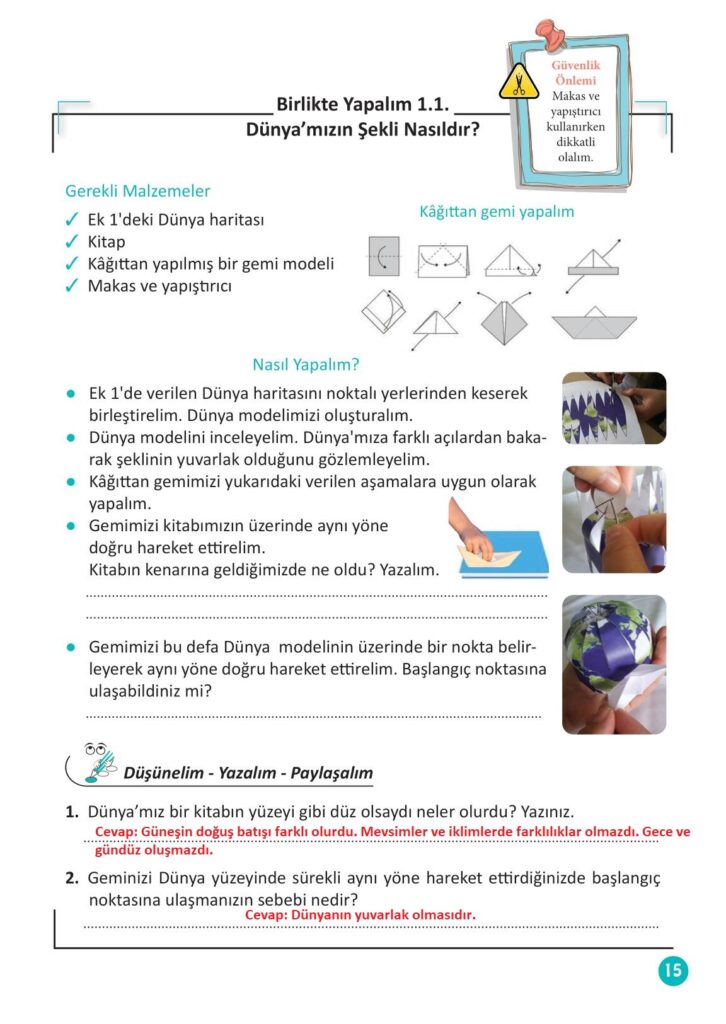 Birlikte Yapalım 1.1.
Dünya'mızın Şekli Nasıldır?

Güvenlik Önlemi
Makas ve yapıştırıcı kullanırken dikkatli olalım.

Gerekli Malzemeler
✓ Ek 1'deki Dünya haritası
✓ Kitap
✓ Kâğıttan yapılmış bir gemi modeli
✓ Makas ve yapıştırıcı

Kâğıttan gemi yapalım

Nasıl Yapalım?

● Ek 1'de verilen Dünya haritasını noktalı yerlerinden keserek birleştirelim. Dünya modelimizi oluşturalım.
● Dünya modelini inceleyelim. Dünya'mıza farklı açılardan bakarak şeklinin yuvarlak olduğunu gözlemleyelim.
● Kâğıttan gemimizi yukarıdaki verilen aşamalara uygun olarak yapalım.
● Gemimizi kitabımızın üzerinde aynı yöne doğru hareket ettirelim. Kitabın kenarına geldiğimizde ne oldu? Yazalım.

● Gemimizi bu defa Dünya modelinin üzerinde bir nokta belirleyerek aynı yöne doğru hareket ettirelim. Başlangıç noktasına ulaşabildiniz mi?

Düşünelim - Yazalım - Paylaşalım

1. Dünya'mız bir kitabın yüzeyi gibi düz olsaydı neler olurdu? Yazınız.
Cevap: Güneşin doğuş batışı farklı olurdu. Mevsimler ve iklimlerde farklılıklar olmazdı. Gece ve gündüz oluşmazdı.

2. Geminizi Dünya yüzeyinde sürekli aynı yöne hareket ettirdiğinizde başlangıç noktasına ulaşmanızın sebebi nedir?
Cevap: Dünyanın yuvarlak olmasıdır.

15