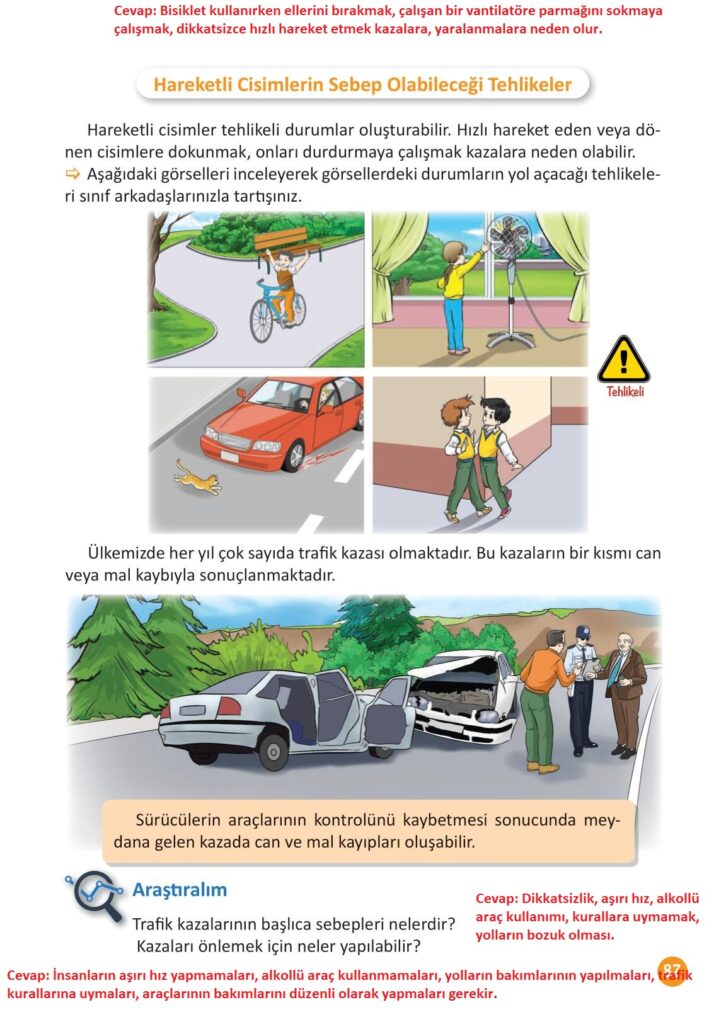 Cevap: Bisiklet kullanırken ellerini bırakmak, çalışan bir vantilatöre parmağını sokmaya çalışmak, dikkatsizce hızlı hareket etmek kazalara, yaralanmalara neden olur.

Hareketli Cisimlerin Sebep Olabileceği Tehlikeler

Hareketli cisimler tehlikeli durumlar oluşturabilir. Hızlı hareket eden veya dönen cisimlere dokunmak, onları durdurmaya çalışmak kazalara neden olabilir.
⇨ Aşağıdaki görselleri inceleyerek görsellerdeki durumların yol açacağı tehlikeleri sınıf arkadaşlarınızla tartışınız.

Tehlikeli

Ülkemizde her yıl çok sayıda trafik kazası olmaktadır. Bu kazaların bir kısmı can veya mal kaybıyla sonuçlanmaktadır.

Sürücülerin araçlarının kontrolünü kaybetmesi sonucunda meydana gelen kazada can ve mal kayıpları oluşabilir.

Araştıralım

Trafik kazalarının başlıca sebepleri nelerdir?
Kazaları önlemek için neler yapılabilir?

Cevap: Dikkatsizlik, aşırı hız, alkollü araç kullanımı, kurallara uymamak, yolların bozuk olması.

87

Cevap: İnsanların aşırı hız yapmamaları, alkollü araç kullanmamaları, yolların bakımlarının yapılmaları, trafik kurallarına uymaları, araçlarının bakımlarını düzenli olarak yapmaları gerekir.