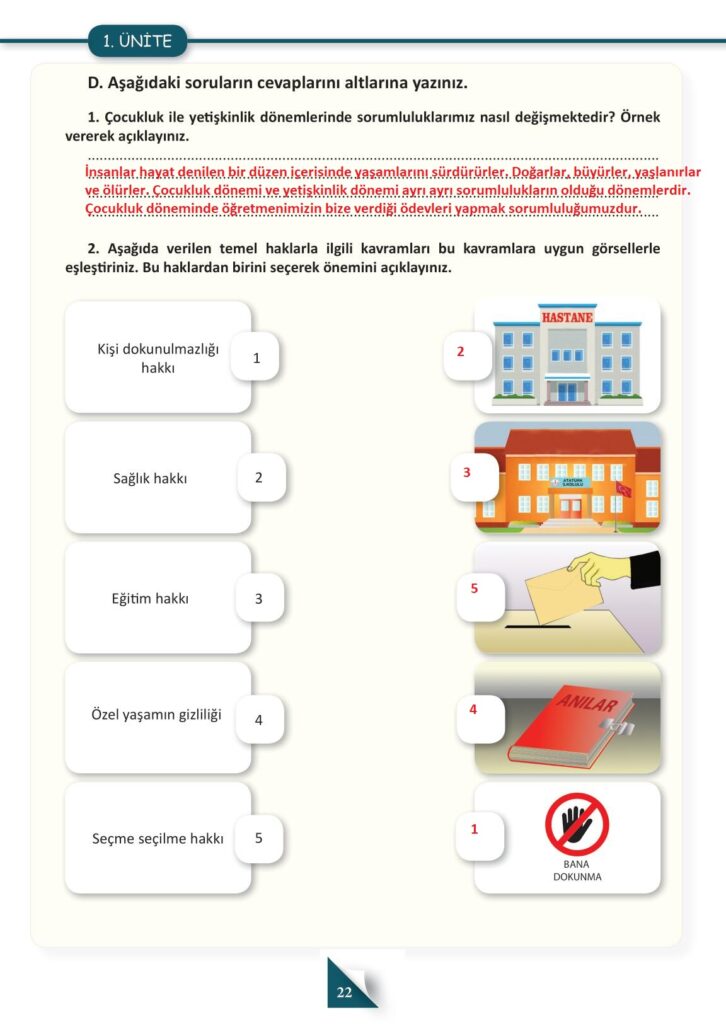 1. ÜNİTE

D. Aşağıdaki soruların cevaplarını altlarına yazınız.

1. Çocukluk ile yetişkinlik dönemlerinde sorumluluklarımız nasıl değişmektedir? Örnek vererek açıklayınız.

İnsanlar hayat denilen bir düzen içerisinde yaşamlarını sürdürürler. Doğarlar, büyürler, yaşlanırlar ve ölürler. Çocukluk dönemi ve yetişkinlik dönemi ayrı ayrı sorumlulukların olduğu dönemlerdir. Çocukluk döneminde öğretmenimizin bize verdiği ödevleri yapmak sorumluluğumuzdur.

2. Aşağıda verilen temel haklarla ilgili kavramları bu kavramlara uygun görsellerle eşleştiriniz. Bu haklardan birini seçerek önemini açıklayınız.

Kişi dokunulmazlığı hakkı 1

Sağlık hakkı 2

Eğitim hakkı 3

Özel yaşamın gizliliği 4

Seçme seçilme hakkı 5

2 HASTANE

3 ATATÜRK İLKOKULU

5

4 ANILAR

1 BANA DOKUNMA

22