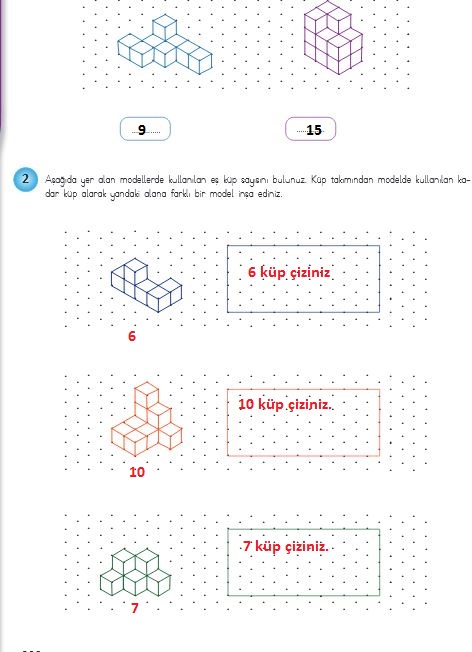 9

15

2 Aşağıda yer alan modellerde kullanılan eş küp sayısını bulunuz. Küp takımından modelde kullanılan kadar küp alarak yandaki alana farklı bir model inşa ediniz.

6 küp çiziniz

6

10 küp çiziniz.

10

7 küp çiziniz.

7