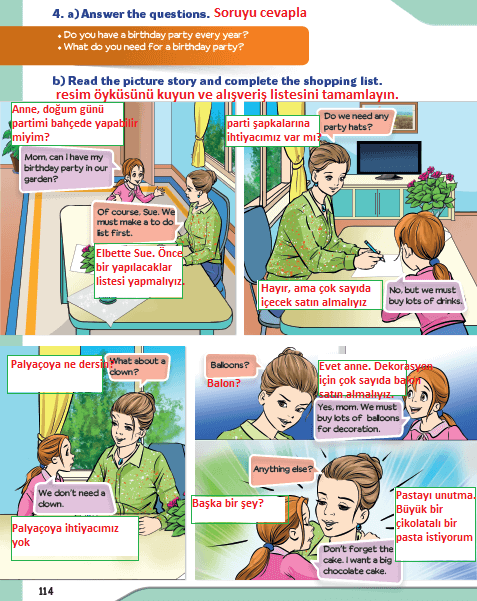 4. a) Answer the questions. Soruyu cevapla

• Do you have a birthday party every year?
• What do you need for a birthday party?

b) Read the picture story and complete the shopping list.
resim öyküsünü kuyun ve alışveriş listesini tamamlayın.

Anne, doğum günü partimi bahçede yapabilir miyim?

Mom, can I have my birthday party in our garden?

Of course, Sue. We must make a to do list first.

Elbette Sue. Önce bir yapılacaklar listesi yapmalıyız.

parti şapkalarına ihtiyacımız var mı?

Do we need any party hats?

Hayır, ama çok sayıda içecek satın almalıyız

No, but we must buy lots of drinks.

Palyaçoya ne dersin?

What about a clown?

We don't need a clown.

Palyaçoya ihtiyacımız yok

Balloons?

Balon?

Evet anne. Dekorasyon için çok sayıda balon satın almalıyız.

Yes, mom. We must buy lots of balloons for decoration.

Anything else?

Başka bir şey?

Pastayı unutma. Büyük bir çikolatalı bir pasta istiyorum

Don't forget the cake. I want a big chocolate cake.

114