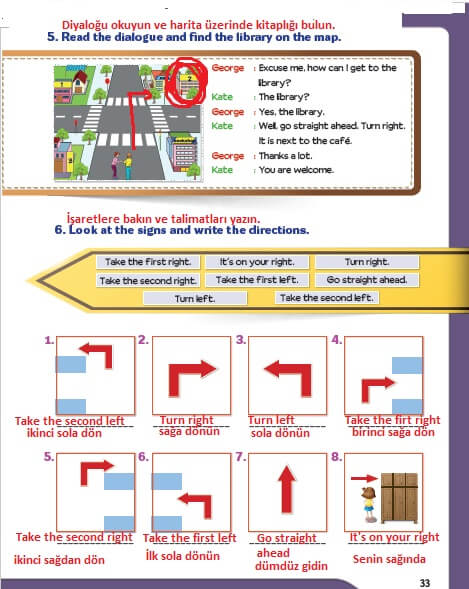 Diyaloğu okuyun ve harita üzerinde kitaplığı bulun.
5. Read the dialogue and find the library on the map.

2

George : Excuse me, how can I get to the library?
Kate : The library?
George : Yes, the library.
Kate : Well, go straight ahead. Turn right. It is next to the café.
George : Thanks a lot.
Kate : You are welcome.

İşaretlere bakın ve talimatları yazın.
6. Look at the signs and write the directions.

Take the first right. It's on your right. Turn right.
Take the second right. Take the first left. Go straight ahead.
Turn left. Take the second left.

1. Take the second left
ikinci sola dön
2. Turn right
sağa dönün
3. Turn left
sola dönün
4. Take the firt right
birinci sağa dön
5. Take the second right
ikinci sağdan dön
6. Take the first left
İlk sola dönün
7. Go straight ahead
dümdüz gidin
8. It's on your right
Senin sağında

33