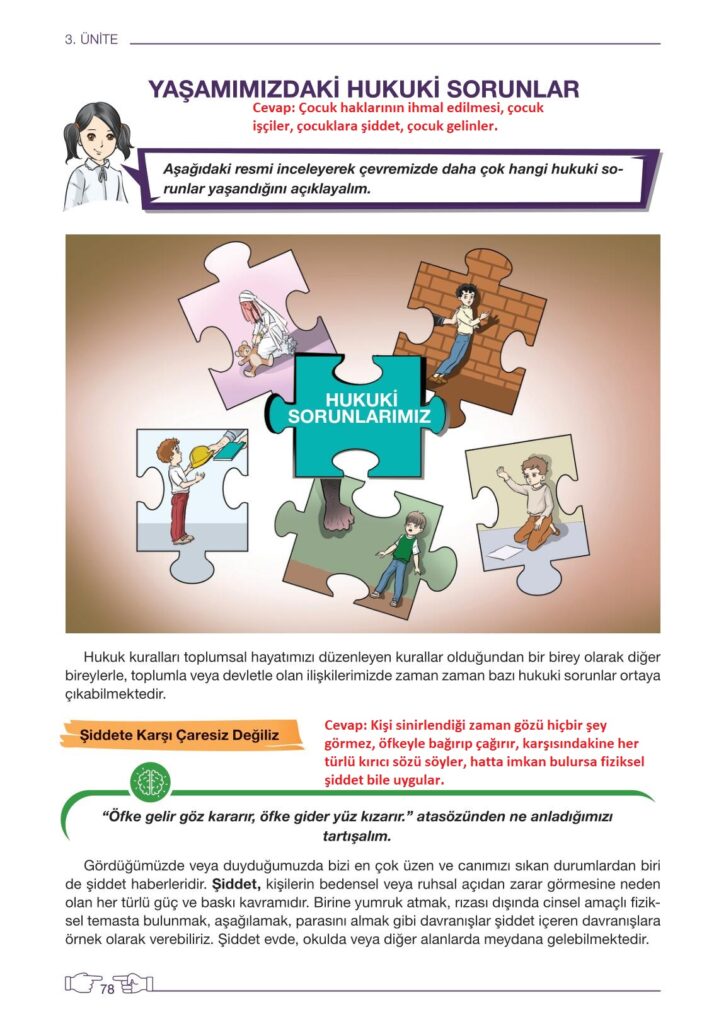 3. ÜNİTE

YAŞAMIMIZDAKİ HUKUKİ SORUNLAR

Cevap: Çocuk haklarının ihmal edilmesi, çocuk işçiler, çocuklara şiddet, çocuk gelinler.

Aşağıdaki resmi inceleyerek çevremizde daha çok hangi hukuki sorunlar yaşandığını açıklayalım.

HUKUKİ SORUNLARIMIZ

Hukuk kuralları toplumsal hayatımızı düzenleyen kurallar olduğundan bir birey olarak diğer bireylerle, toplumla veya devletle olan ilişkilerimizde zaman zaman bazı hukuki sorunlar ortaya çıkabilmektedir.

Şiddete Karşı Çaresiz Değiliz

Cevap: Kişi sinirlendiği zaman gözü hiçbir şey görmez, öfkeyle bağırıp çağırır, karşısındakine her türlü kırıcı sözü söyler, hatta imkan bulursa fiziksel şiddet bile uygular.

"Öfke gelir göz kararır, öfke gider yüz kızarır." atasözünden ne anladığımızı tartışalım.

Gördüğümüzde veya duyduğumuzda bizi en çok üzen ve canımızı sıkan durumlardan biri de şiddet haberleridir. Şiddet, kişilerin bedensel veya ruhsal açıdan zarar görmesine neden olan her türlü güç ve baskı kavramıdır. Birine yumruk atmak, rızası dışında cinsel amaçlı fiziksel temasta bulunmak, aşağılamak, parasını almak gibi davranışlar şiddet içeren davranışlara örnek olarak verebiliriz. Şiddet evde, okulda veya diğer alanlarda meydana gelebilmektedir.

78