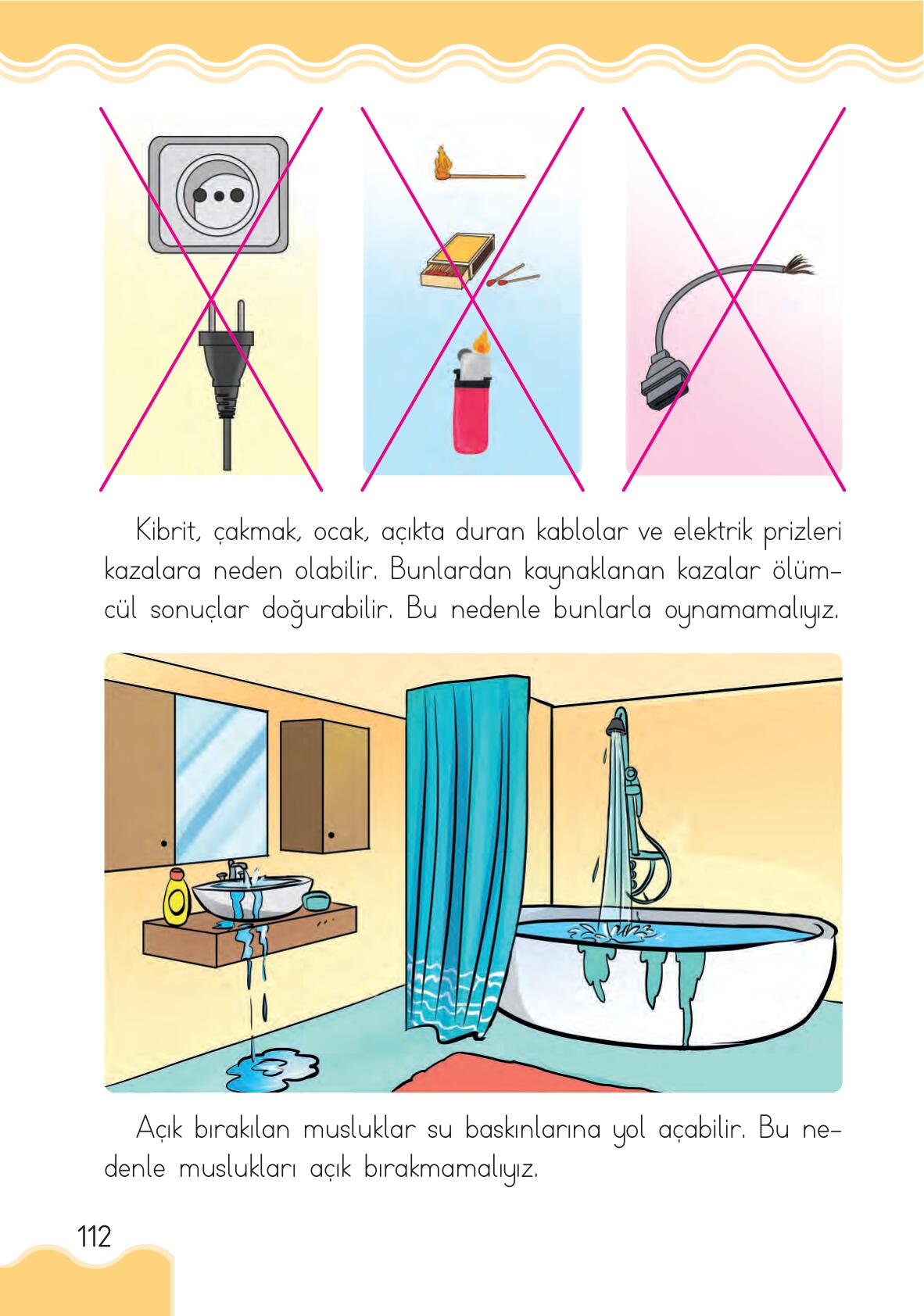 Kibrit, çakmak, ocak, açıkta duran kablolar ve elektrik prizleri kazalara neden olabilir. Bunlardan kaynaklanan kazalar ölümcül sonuçlar doğurabilir. Bu nedenle bunlarla oynamamalıyız.

Açık bırakılan musluklar su baskınlarına yol açabilir. Bu nedenle muslukları açık bırakmamalıyız.

112