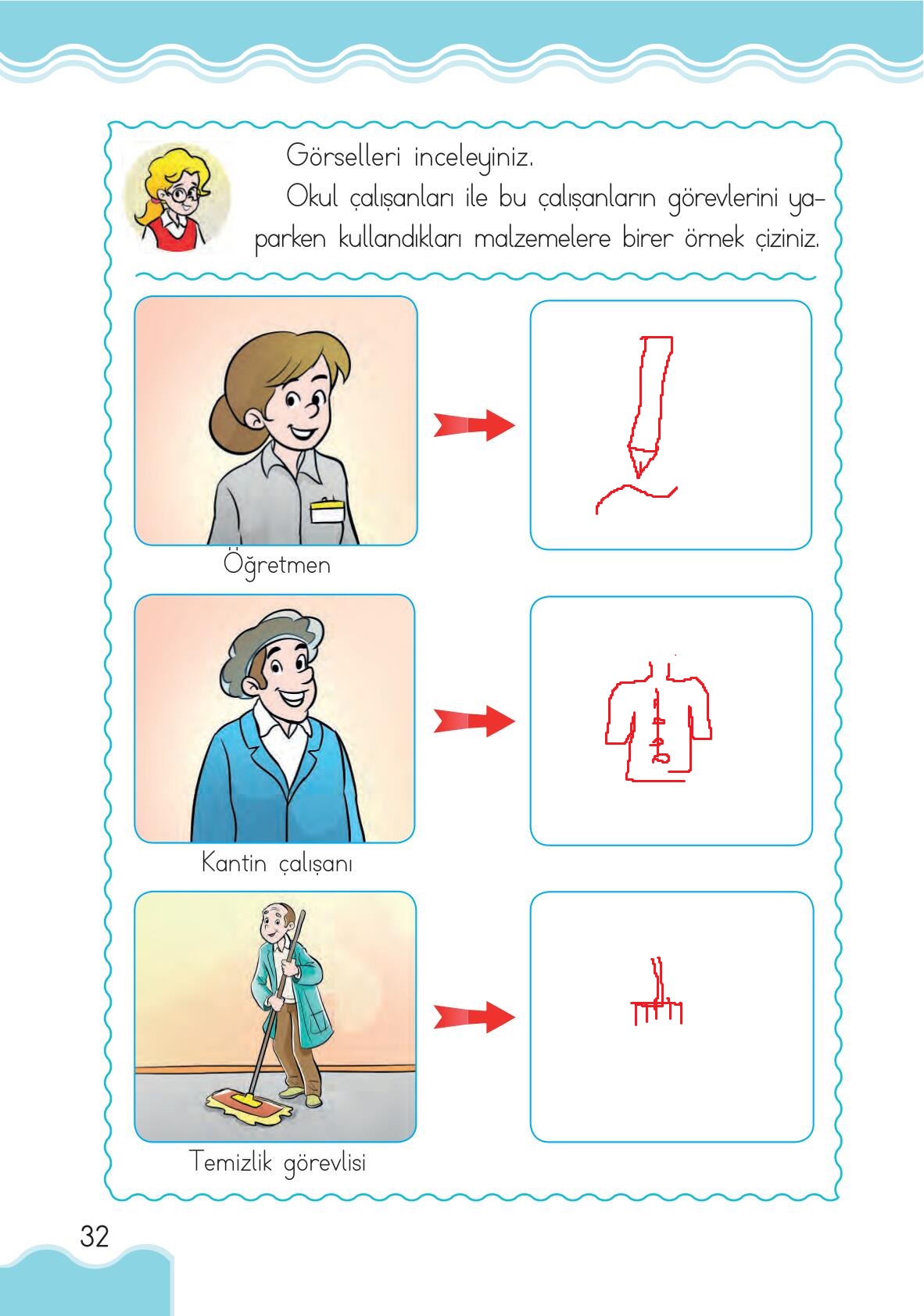 Görselleri inceleyiniz.

Okul çalışanları ile bu çalışanların görevlerini yaparken kullandıkları malzemelere birer örnek çiziniz.

Öğretmen

Kantin çalışanı

Temizlik görevlisi

32