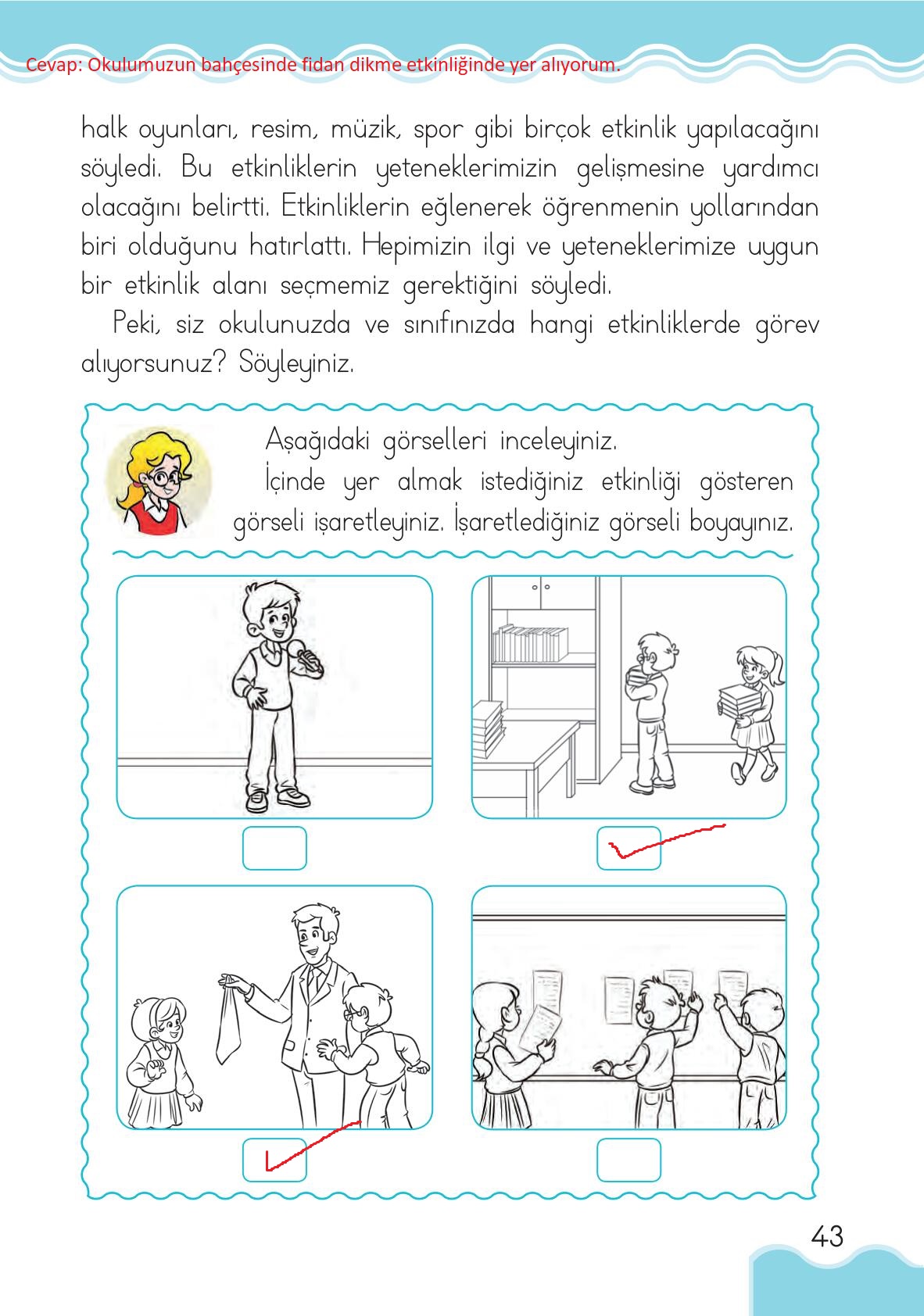 Cevap: Okulumuzun bahçesinde fidan dikme etkinliğinde yer alıyorum.

halk oyunları, resim, müzik, spor gibi birçok etkinlik yapılacağını söyledi. Bu etkinliklerin yeteneklerimizin gelişmesine yardımcı olacağını belirtti. Etkinliklerin eğlenerek öğrenmenin yollarından biri olduğunu hatırlattı. Hepimizin ilgi ve yeteneklerimize uygun bir etkinlik alanı seçmemiz gerektiğini söyledi.

Peki, siz okulunuzda ve sınıfınızda hangi etkinliklerde görev alıyorsunuz? Söyleyiniz.

Aşağıdaki görselleri inceleyiniz.

İçinde yer almak istediğiniz etkinliği gösteren görseli işaretleyiniz. İşaretlediğiniz görseli boyayınız.

43