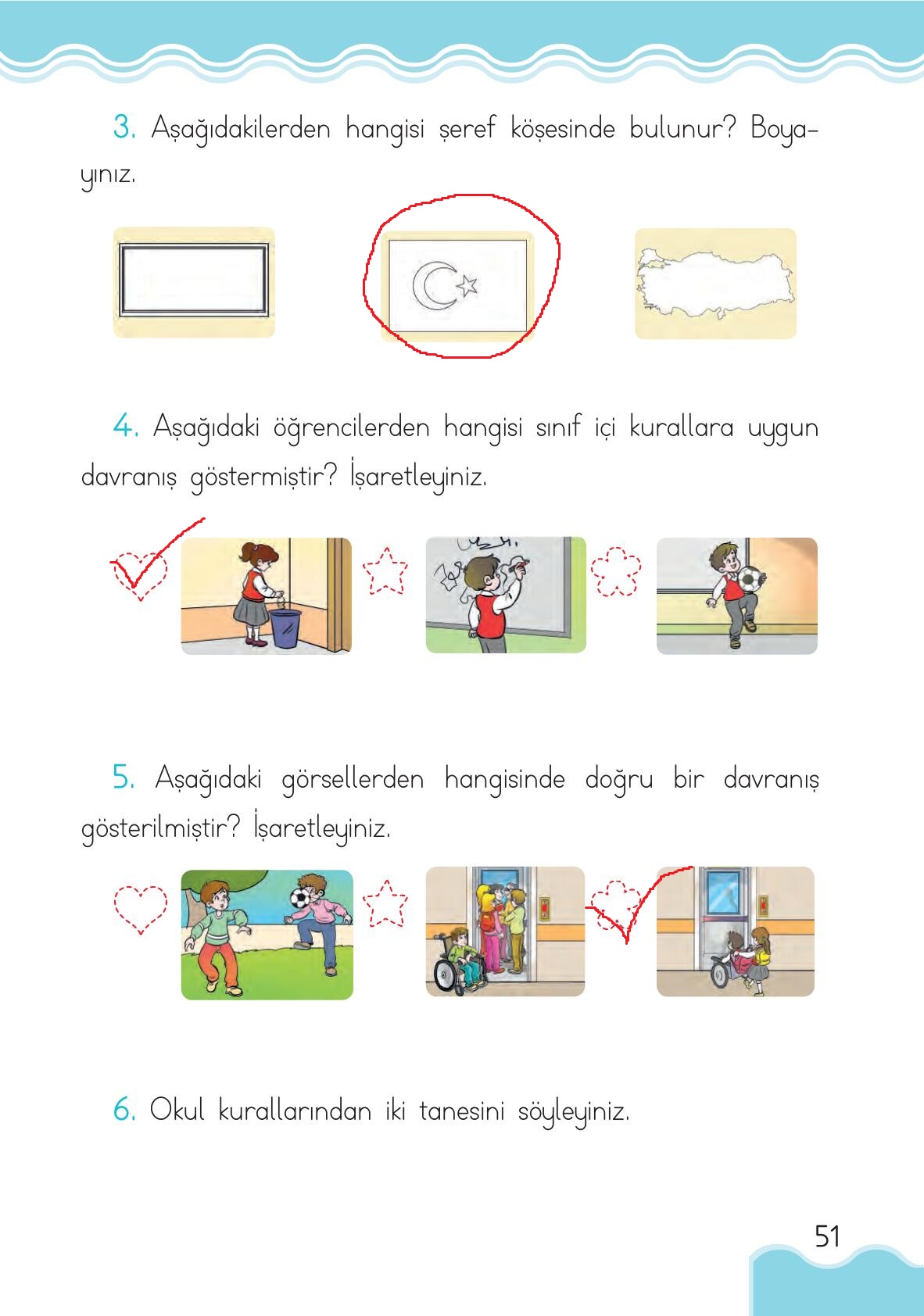 3. Aşağıdakilerden hangisi şeref köşesinde bulunur? Boyayınız.

4. Aşağıdaki öğrencilerden hangisi sınıf içi kurallara uygun davranış göstermiştir? İşaretleyiniz.

5. Aşağıdaki görsellerden hangisinde doğru bir davranış gösterilmiştir? İşaretleyiniz.

6. Okul kurallarından iki tanesini söyleyiniz.

51