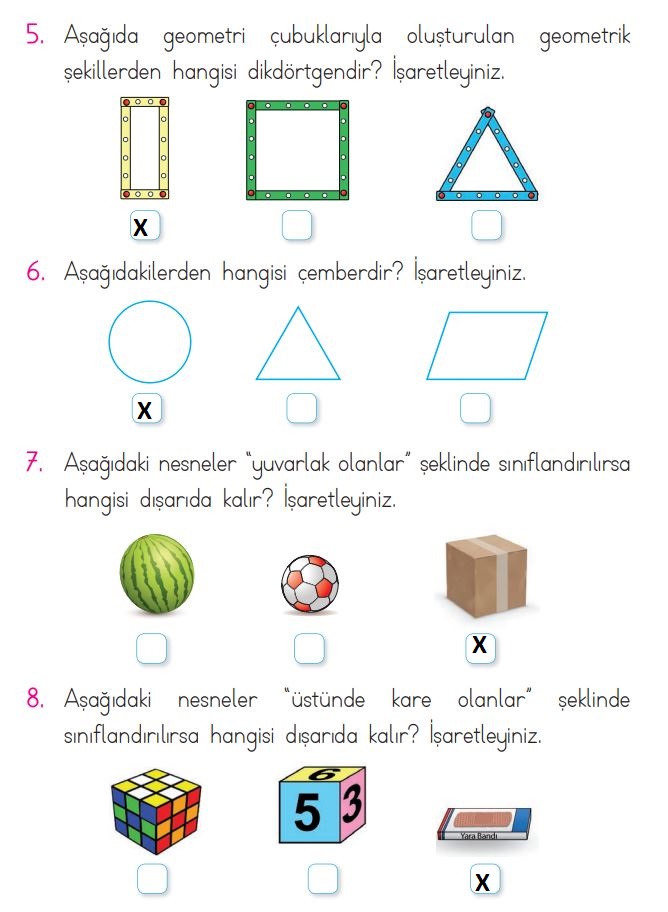 5. Aşağıda geometri çubuklarıyla oluşturulan geometrik şekillerden hangisi dikdörtgendir? İşaretleyiniz.

X

6. Aşağıdakilerden hangisi çemberdir? İşaretleyiniz.

X

7. Aşağıdaki nesneler "yuvarlak olanlar" şeklinde sınıflandırılırsa hangisi dışarıda kalır? İşaretleyiniz.

X

8. Aşağıdaki nesneler "üstünde kare olanlar" şeklinde sınıflandırılırsa hangisi dışarıda kalır? İşaretleyiniz.

6 5 3

Yara Bandı

X