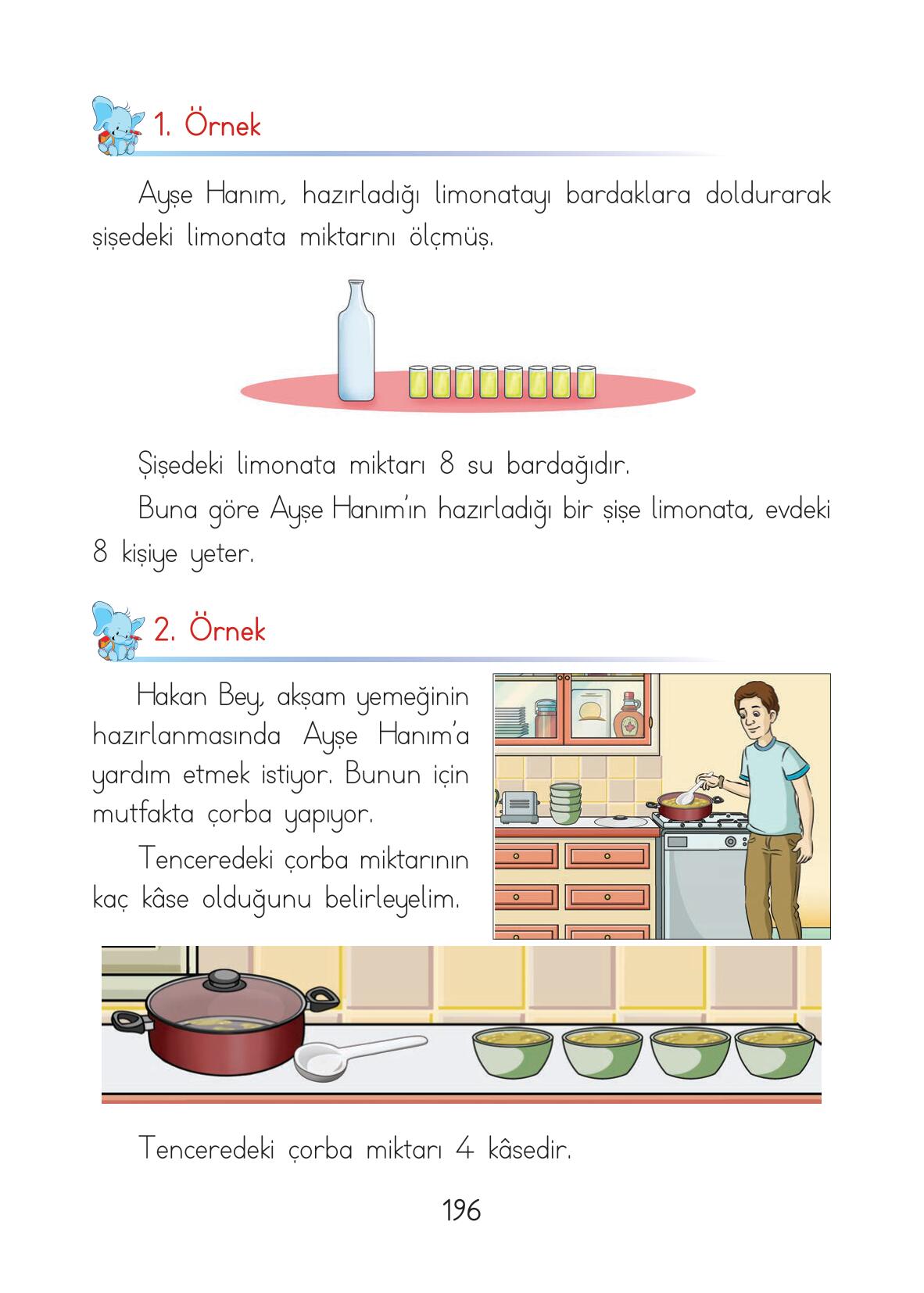 1. Örnek

Ayşe Hanım, hazırladığı limonatayı bardaklara doldurarak şişedeki limonata miktarını ölçmüş.

Şişedeki limonata miktarı 8 su bardağıdır.

Buna göre Ayşe Hanım'ın hazırladığı bir şişe limonata, evdeki 8 kişiye yeter.

2. Örnek

Hakan Bey, akşam yemeğinin hazırlanmasında Ayşe Hanım'a yardım etmek istiyor. Bunun için mutfakta çorba yapıyor.

Tenceredeki çorba miktarının kaç kâse olduğunu belirleyelim.

Tenceredeki çorba miktarı 4 kâsedir.

196