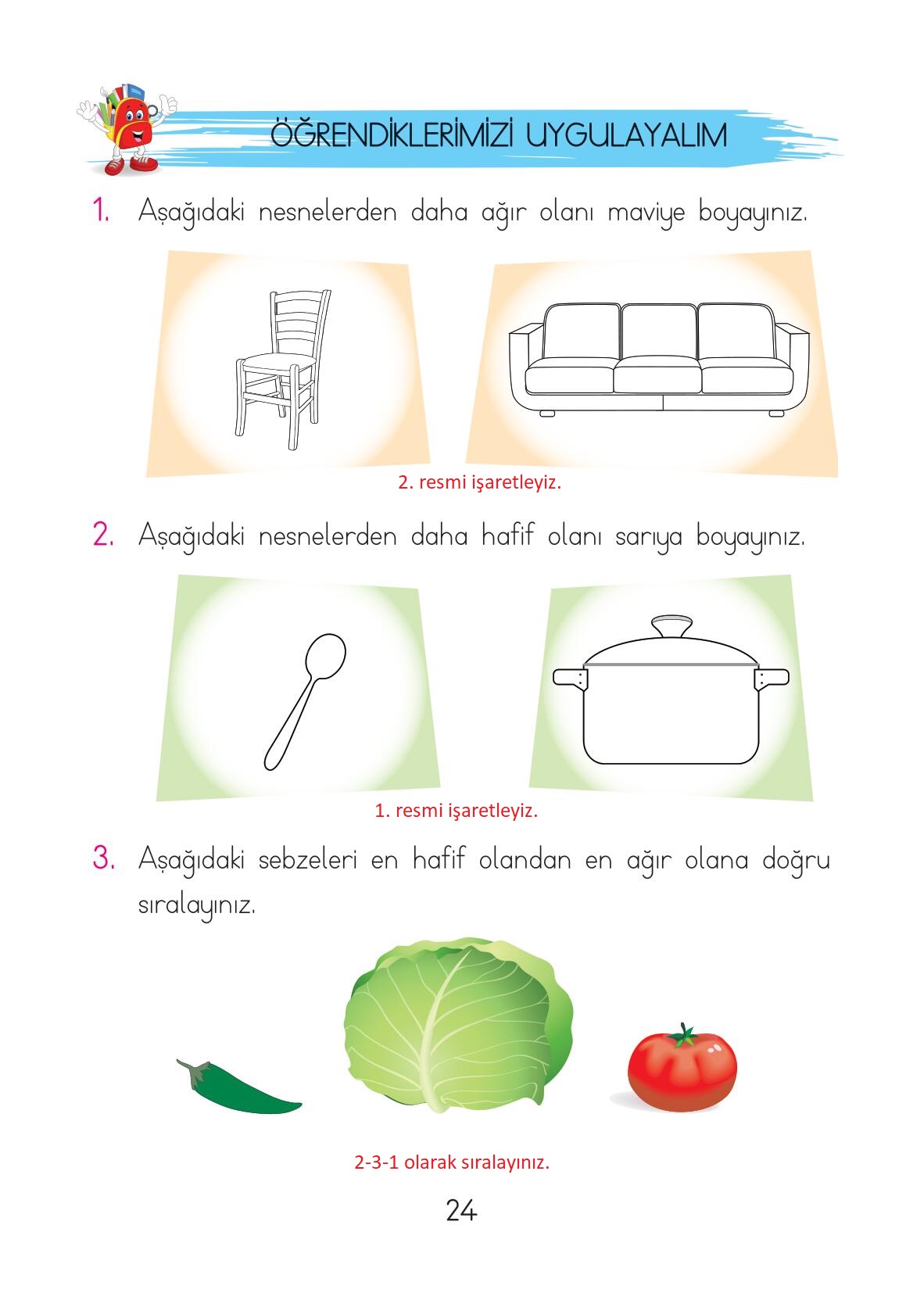 ÖĞRENDİKLERİMİZİ UYGULAYALIM

1. Aşağıdaki nesnelerden daha ağır olanı maviye boyayınız.

2. resmi işaretleyiz.

2. Aşağıdaki nesnelerden daha hafif olanı sarıya boyayınız.

1. resmi işaretleyiz.

3. Aşağıdaki sebzeleri en hafif olandan en ağır olana doğru sıralayınız.

2-3-1 olarak sıralayınız.

24