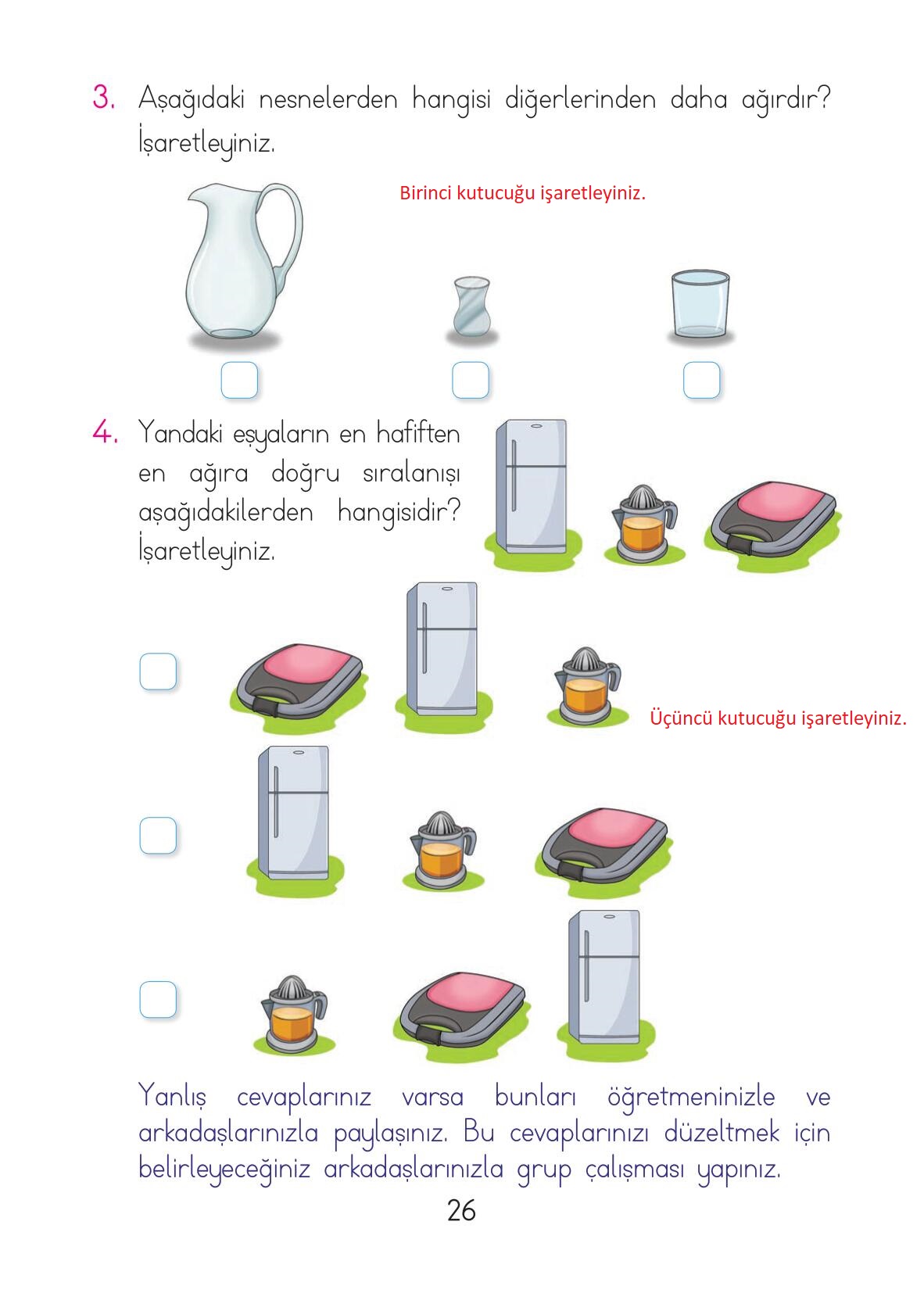 3. Aşağıdaki nesnelerden hangisi diğerlerinden daha ağırdır? İşaretleyiniz.

Birinci kutucuğu işaretleyiniz.

4. Yandaki eşyaların en hafiften en ağıra doğru sıralanışı aşağıdakilerden hangisidir? İşaretleyiniz.

Üçüncü kutucuğu işaretleyiniz.

Yanlış cevaplarınız varsa bunları öğretmeninizle ve arkadaşlarınızla paylaşınız. Bu cevaplarınızı düzeltmek için belirleyeceğiniz arkadaşlarınızla grup çalışması yapınız.

26