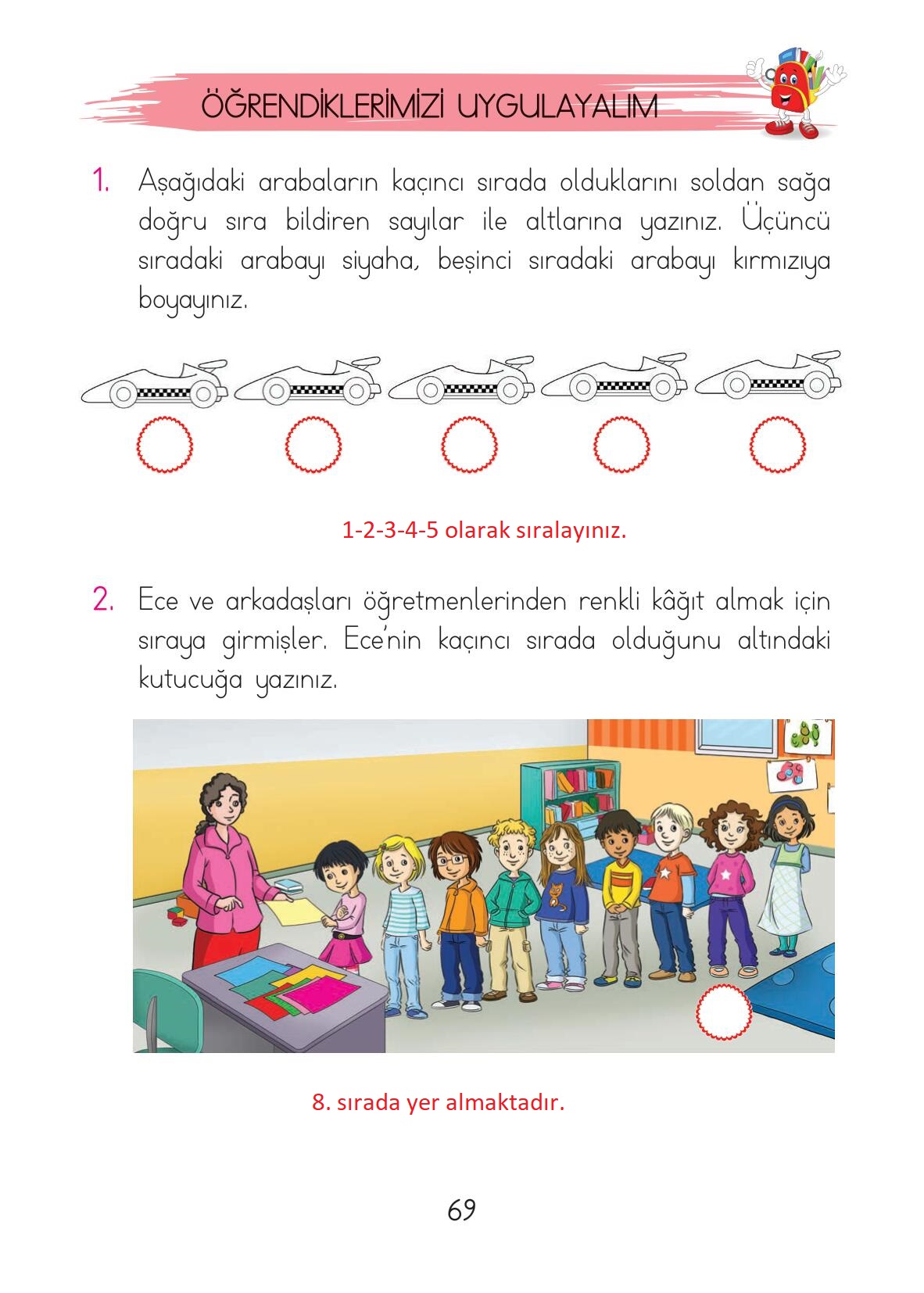 ÖĞRENDİKLERİMİZİ UYGULAYALIM

1. Aşağıdaki arabaların kaçıncı sırada olduklarını soldan sağa doğru sıra bildiren sayılar ile altlarına yazınız. Üçüncü sıradaki arabayı siyaha, beşinci sıradaki arabayı kırmızıya boyayınız.

1-2-3-4-5 olarak sıralayınız.

2. Ece ve arkadaşları öğretmenlerinden renkli kâğıt almak için sıraya girmişler. Ece'nin kaçıncı sırada olduğunu altındaki kutucuğa yazınız.

8. sırada yer almaktadır.

69